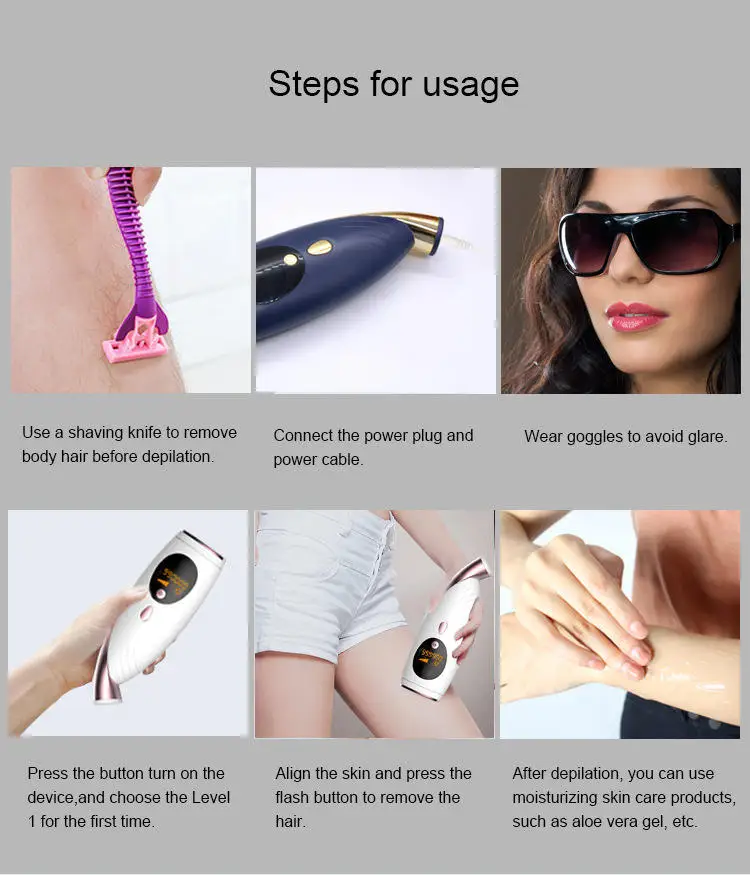 Steps for usage

Use a shaving knife to remove body hair before depilation.

Connect the power plug and power cable.

Wear goggles to avoid glare.

Press the button turn on the device,and choose the Level 1 for the first time.

Align the skin and press the flash button to remove the hair.

After depilation, you can use moisturizing skin care products, such as aloe vera gel, etc.