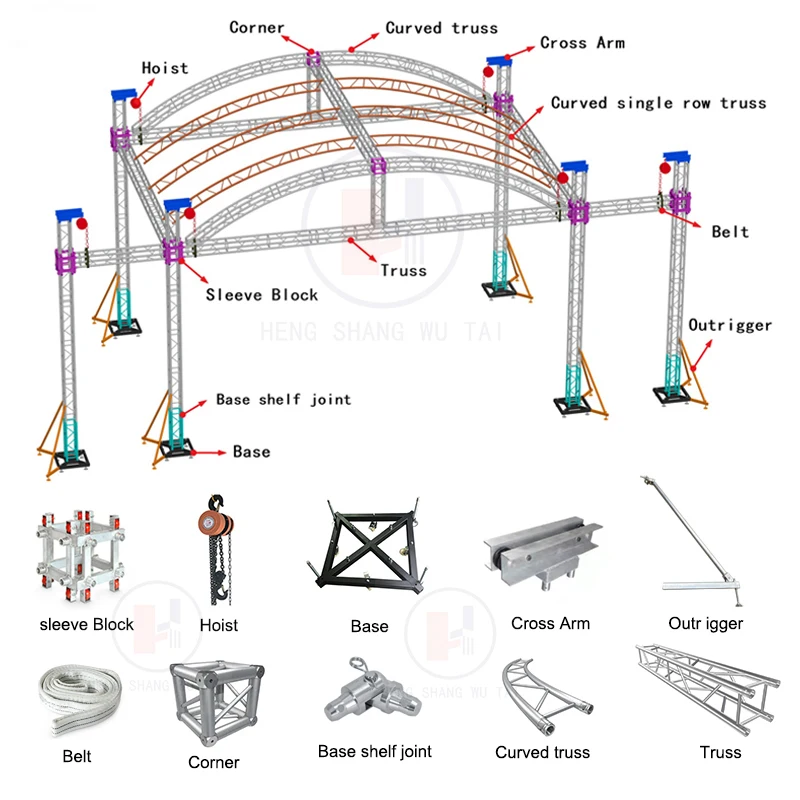 Corner
Curved truss
Cross Arm
Hoist
Curved single row truss
Belt
Truss
Sleeve Block
HENG SHANG WU TAI
Outrigger
Base shelf joint
Base

sleeve Block
Hoist
Base
Cross Arm
Outr igger
Belt
Corner
Base shelf joint
Curved truss
Truss