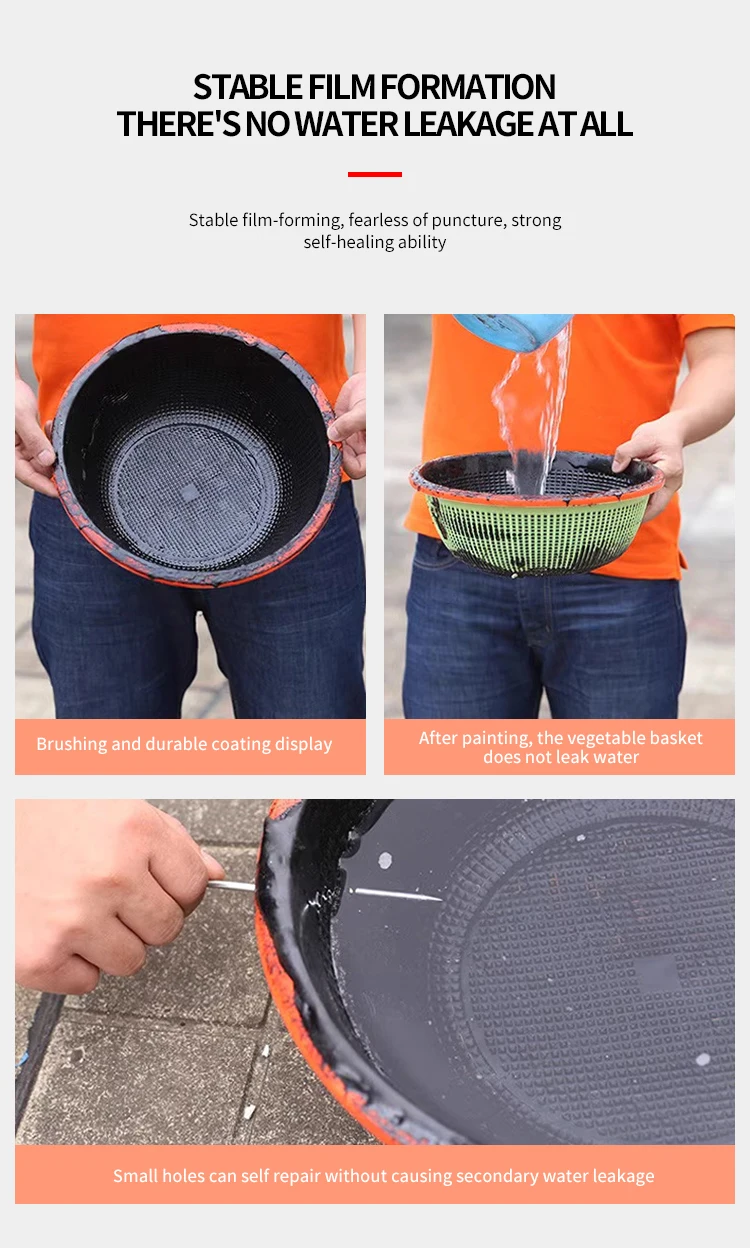 STABLE FILM FORMATION
THERE'S NO WATER LEAKAGE AT ALL

Stable film-forming, fearless of puncture, strong self-healing ability

Brushing and durable coating display

After painting, the vegetable basket does not leak water

Small holes can self repair without causing secondary water leakage