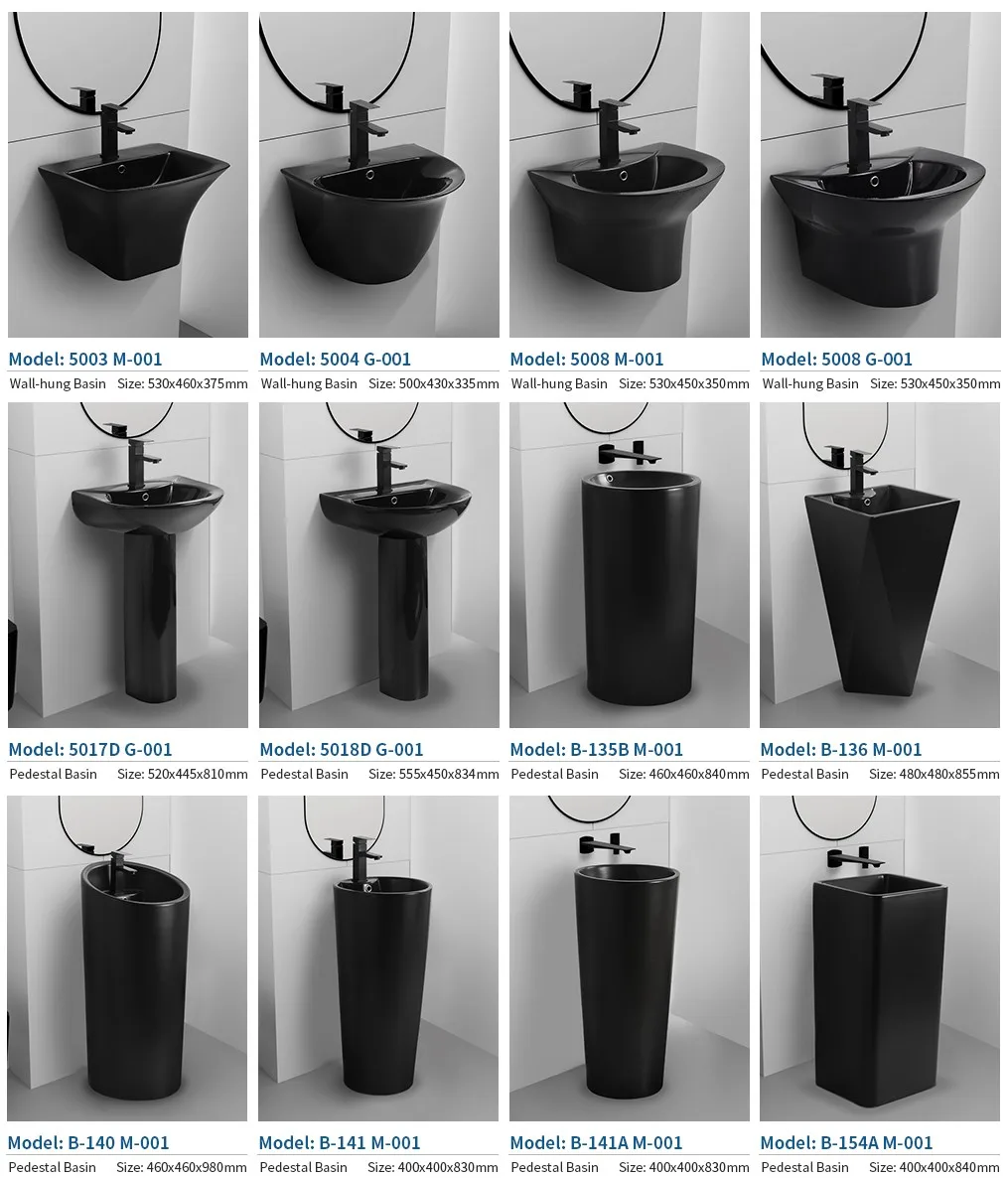 Model: 5003 M-001
Wall-hung Basin Size: 530x460x375mm

Model: 5004 G-001
Wall-hung Basin Size: 500x430x335mm

Model: 5008 M-001
Wall-hung Basin Size: 530x450x350mm

Model: 5008 G-001
Wall-hung Basin Size: 530x450x350mm

Model: 5017D G-001
Pedestal Basin Size: 520x445x810mm

Model: 5018D G-001
Pedestal Basin Size: 555x450x834mm

Model: B-135B M-001
Pedestal Basin Size: 460x460x840mm

Model: B-136 M-001
Pedestal Basin Size: 480x480x855mm

Model: B-140 M-001
Pedestal Basin Size: 460x460x980mm

Model: B-141 M-001
Pedestal Basin Size: 400x400x830mm

Model: B-141A M-001
Pedestal Basin Size: 400x400x830mm

Model: B-154A M-001
Pedestal Basin Size: 400x400x840mm