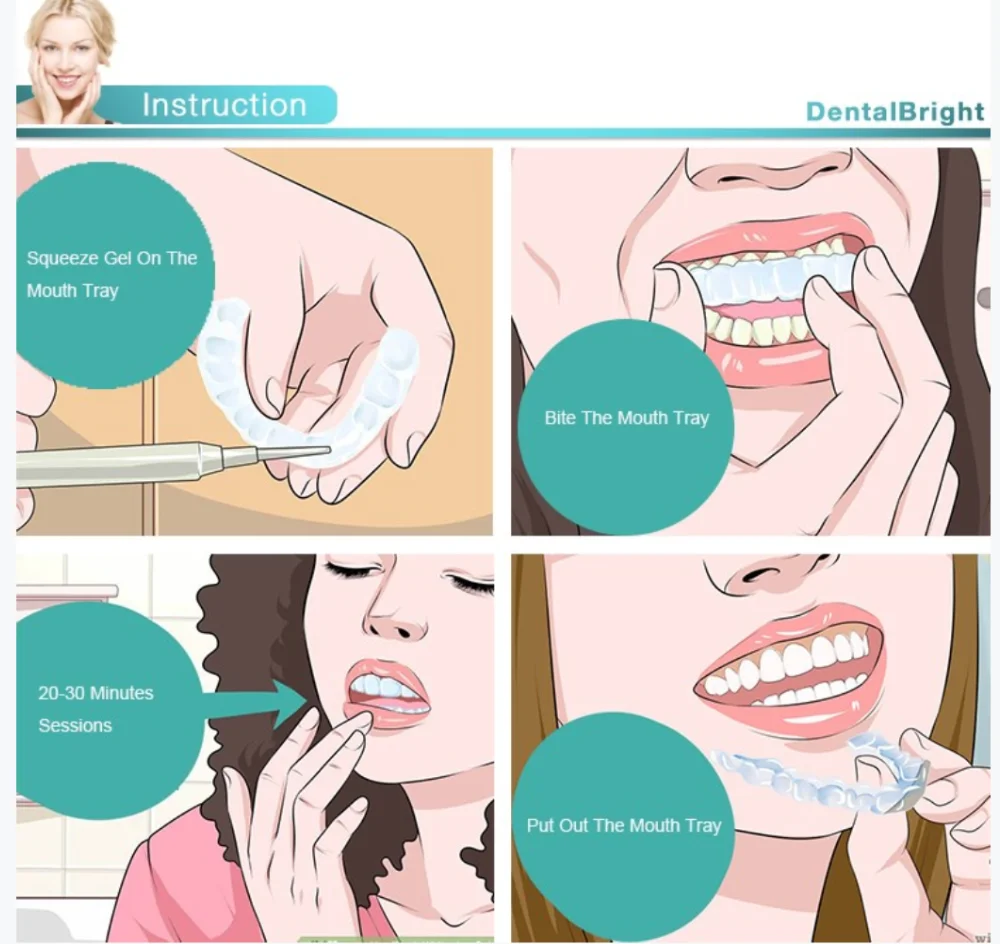 Instruction

DentalBright

Squeeze Gel On The Mouth Tray

Bite The Mouth Tray

20-30 Minutes Sessions

Put Out The Mouth Tray