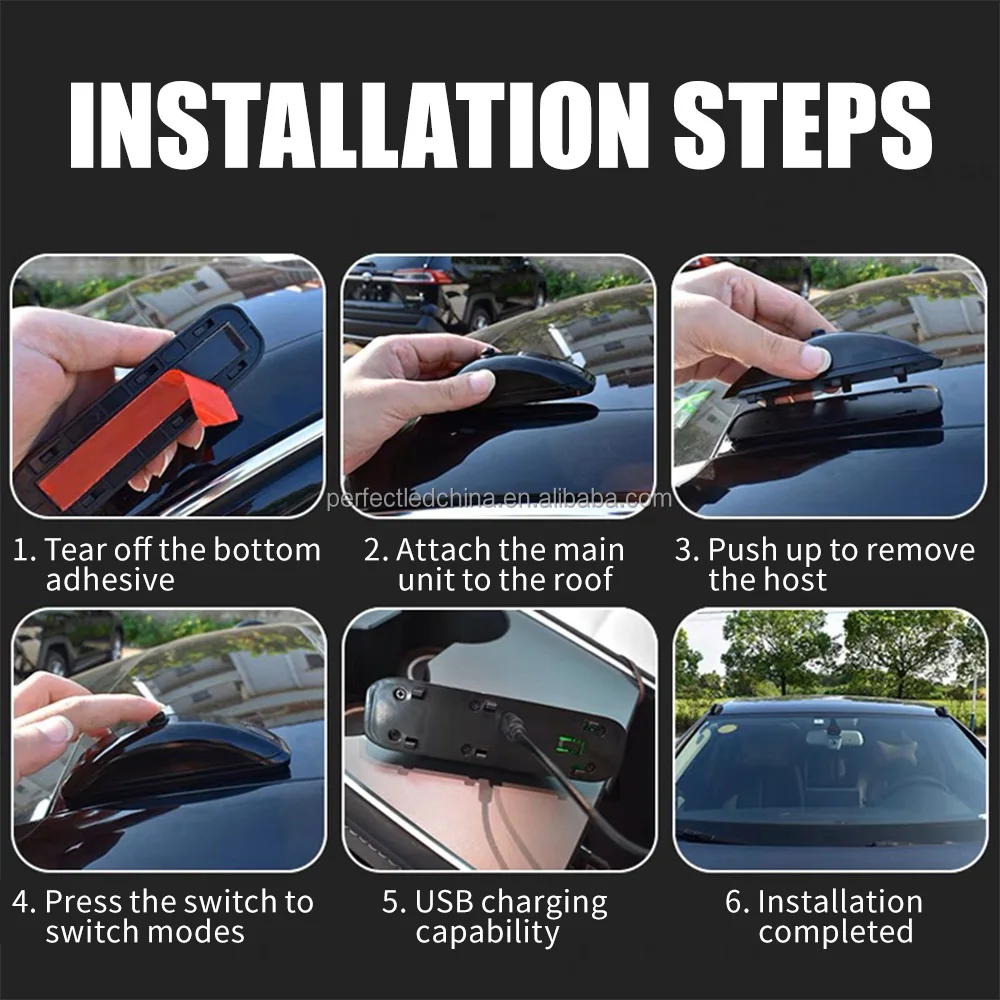 INSTALLATION STEPS

perfectledchina.en.alibaba.com

1. Tear off the bottom adhesive

2. Attach the main unit to the roof

3. Push up to remove the host

4. Press the switch to switch modes

5. USB charging capability

6. Installation completed