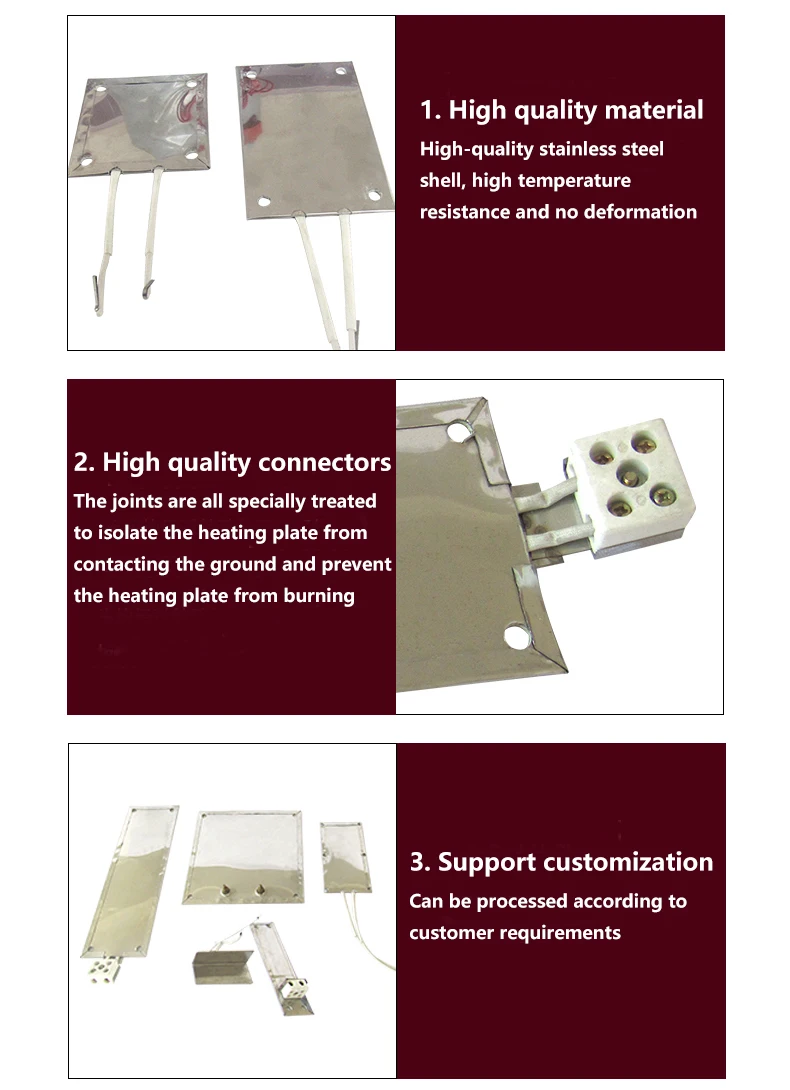 1. High quality material

High-quality stainless steel shell, high temperature resistance and no deformation

2. High quality connectors

The joints are all specially treated to isolate the heating plate from contacting the ground and prevent the heating plate from burning

3. Support customization

Can be processed according to customer requirements