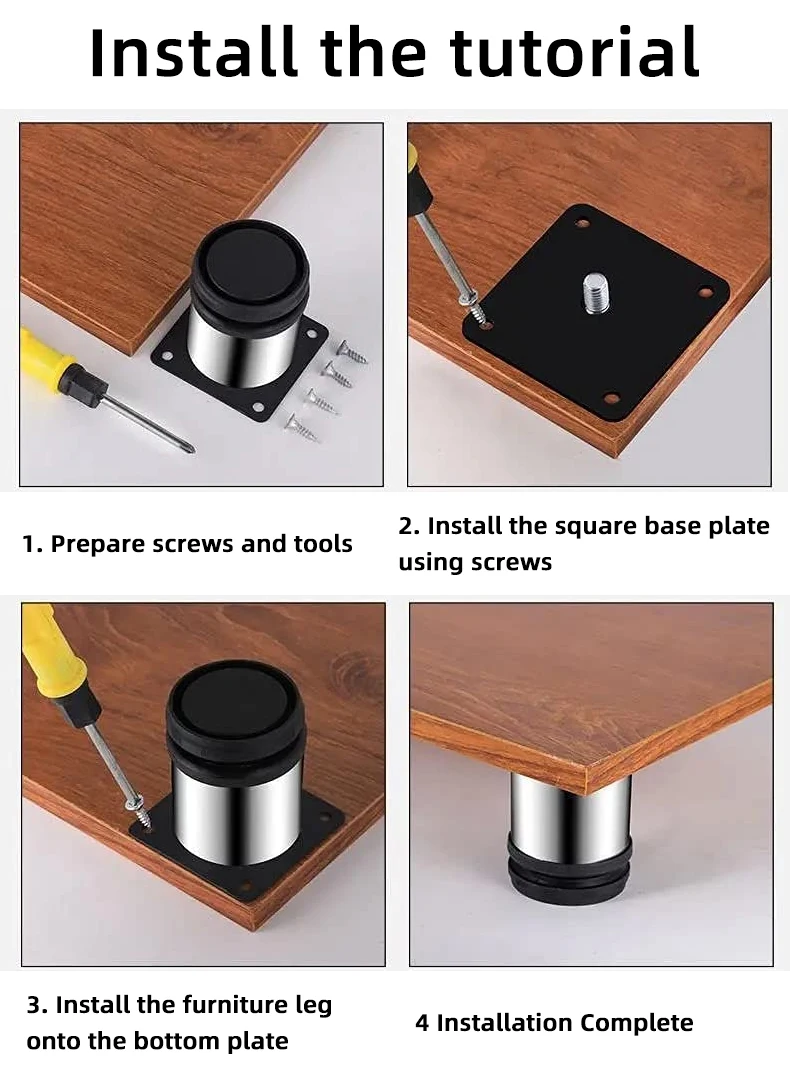 Install the tutorial

1. Prepare screws and tools

2. Install the square base plate using screws

3. Install the furniture leg onto the bottom plate

4 Installation Complete