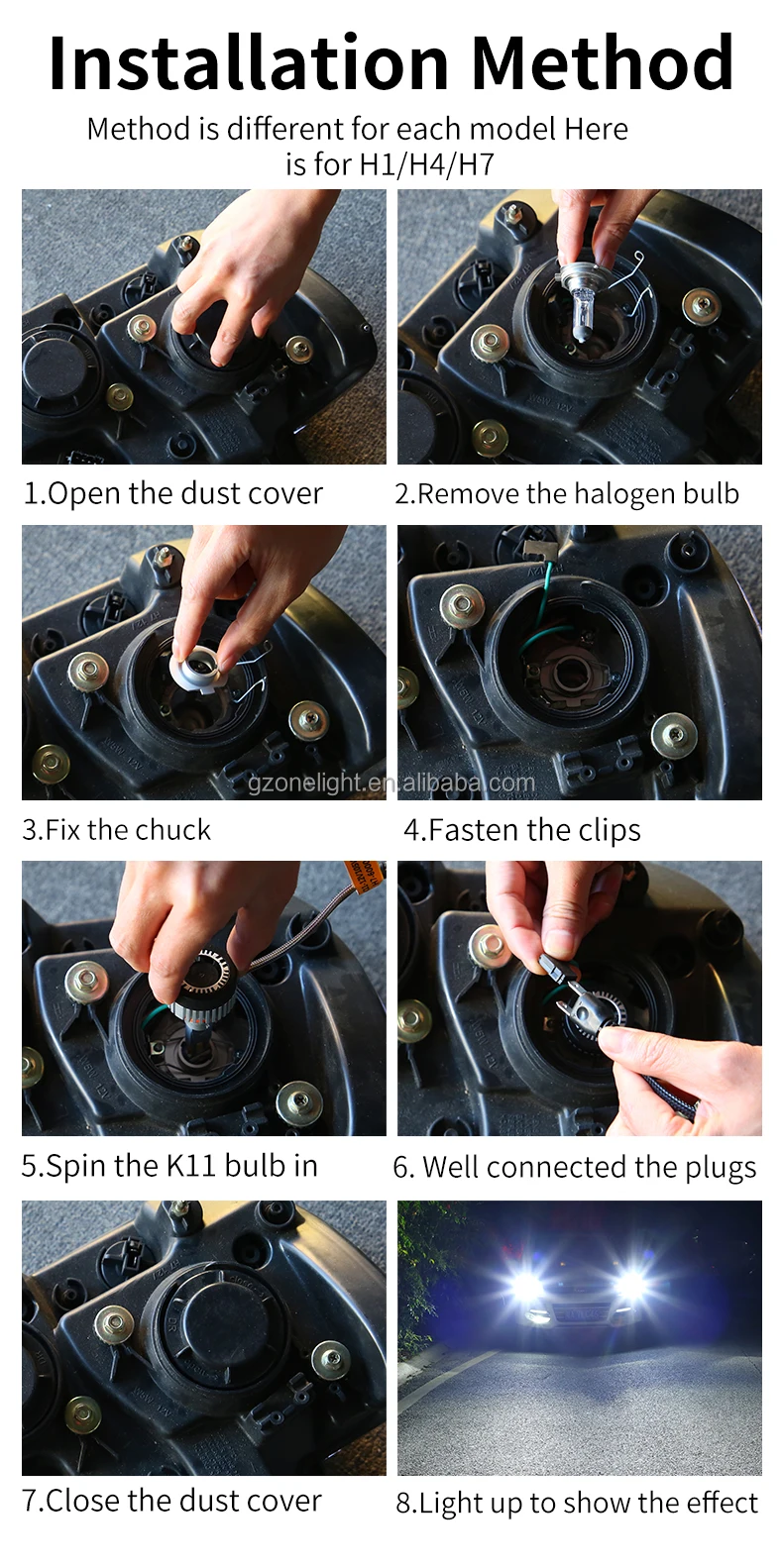 Installation Method

Method is different for each model Here is for H1/H4/H7

1.Open the dust cover

2.Remove the halogen bulb

gzonelight.en.alibaba.com

3.Fix the chuck

4.Fasten the clips

5.Spin the K11 bulb in

6. Well connected the plugs

7.Close the dust cover

8.Light up to show the effect