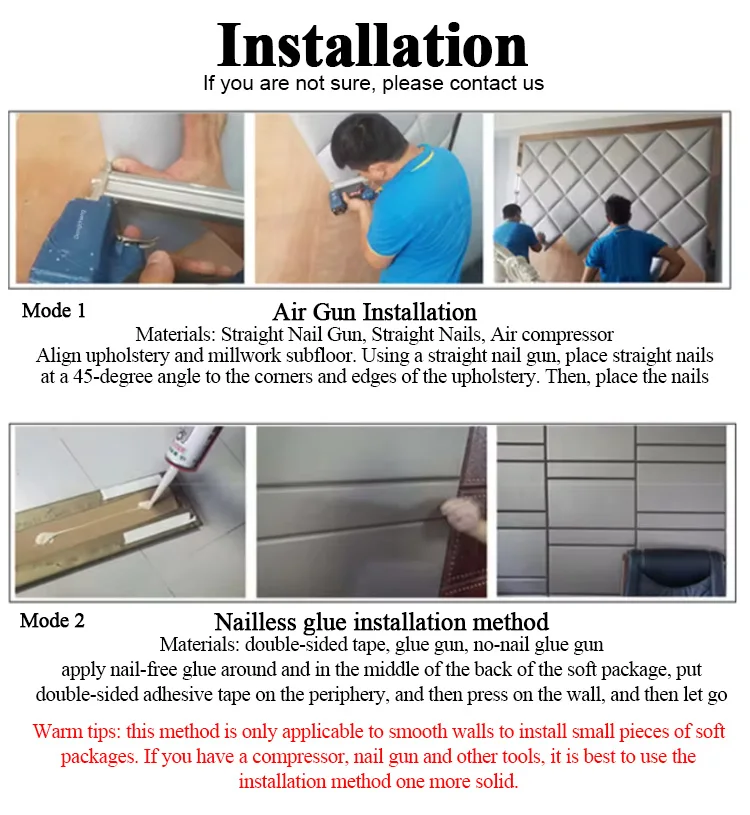 Installation
If you are not sure, please contact us

Mode 1

Air Gun Installation
Materials: Straight Nail Gun, Straight Nails, Air compressor
Align upholstery and millwork subfloor. Using a straight nail gun, place straight nails at a 45-degree angle to the corners and edges of the upholstery. Then, place the nails

Mode 2

Nailless glue installation method
Materials: double-sided tape, glue gun, no-nail glue gun
apply nail-free glue around and in the middle of the back of the soft package, put double-sided adhesive tape on the periphery, and then press on the wall, and then let go

Warm tips: this method is only applicable to smooth walls to install small pieces of soft packages. If you have a compressor, nail gun and other tools, it is best to use the installation method one more solid.