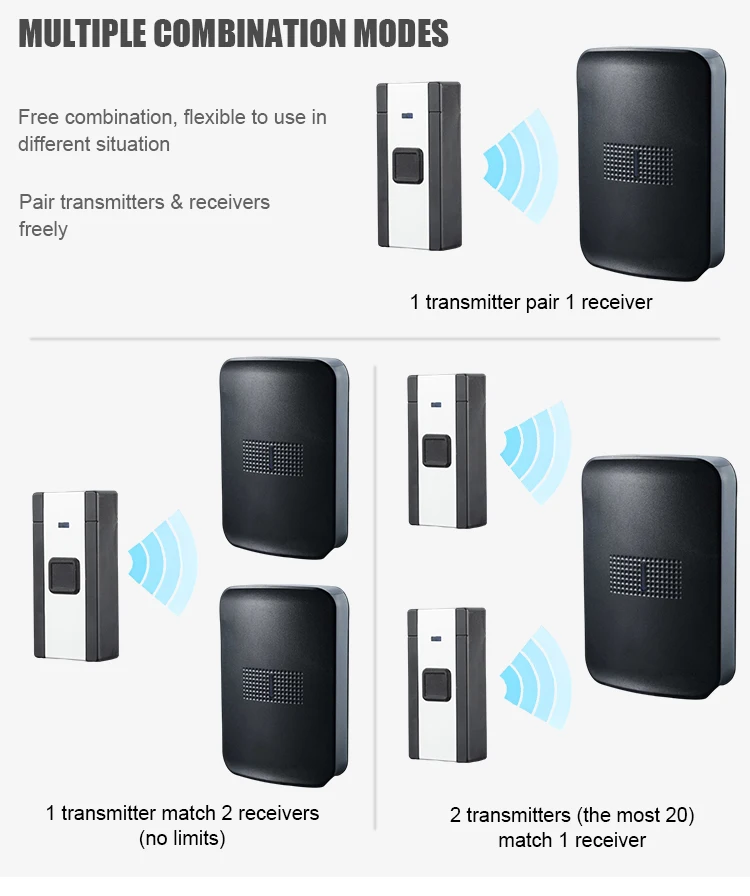 MULTIPLE COMBINATION MODES

Free combination, flexible to use in different situation

Pair transmitters & receivers freely

1 transmitter pair 1 receiver

1 transmitter match 2 receivers (no limits)

2 transmitters (the most 20) match 1 receiver