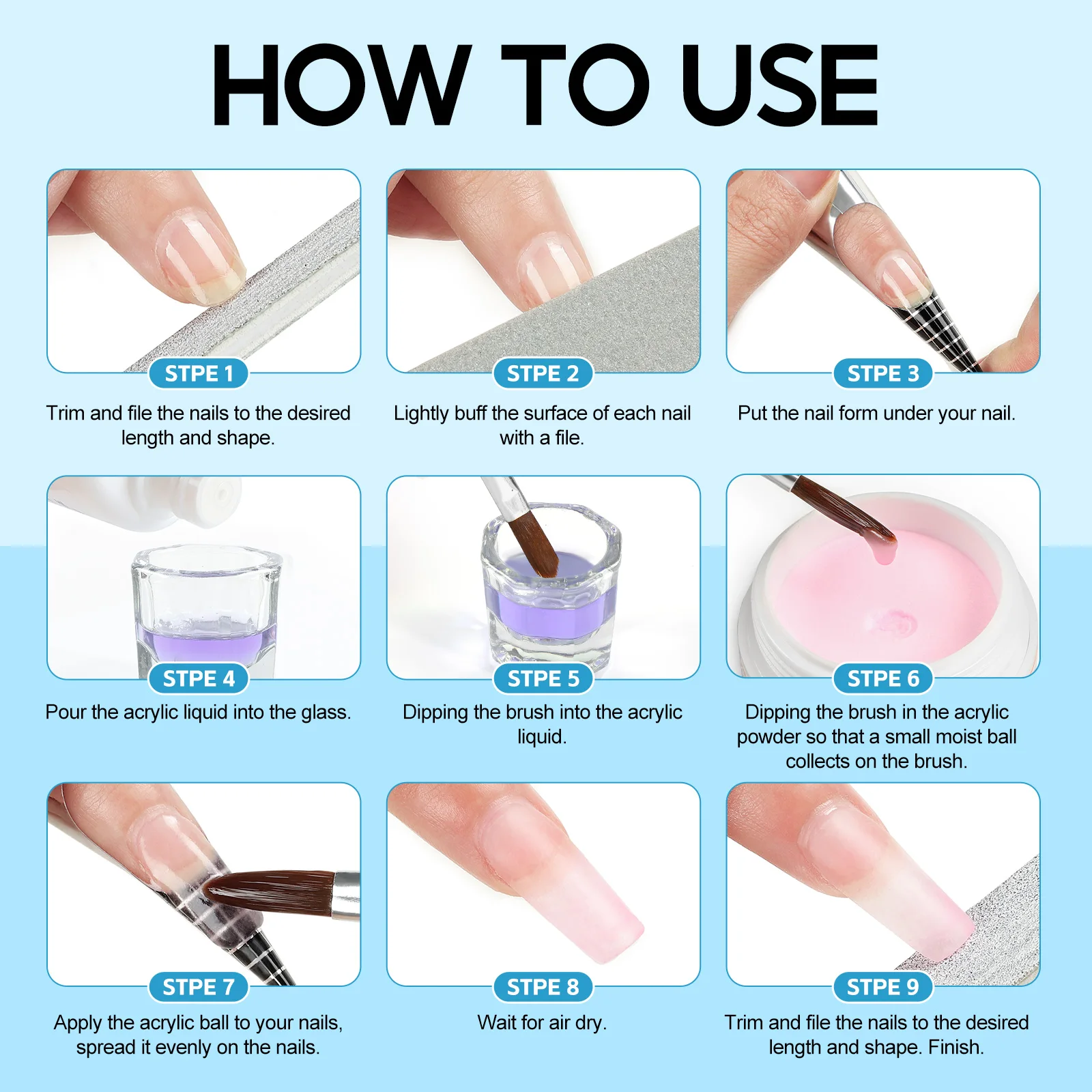 HOW TO USE

STPE 1
Trim and file the nails to the desired length and shape.

STPE 2
Lightly buff the surface of each nail with a file.

STPE 3
Put the nail form under your nail.

STPE 4
Pour the acrylic liquid into the glass.

STPE 5
Dipping the brush into the acrylic liquid.

STPE 6
Dipping the brush in the acrylic powder so that a small moist ball collects on the brush.

STPE 7
Apply the acrylic ball to your nails, spread it evenly on the nails.

STPE 8
Wait for air dry.

STPE 9
Trim and file the nails to the desired length and shape. Finish.