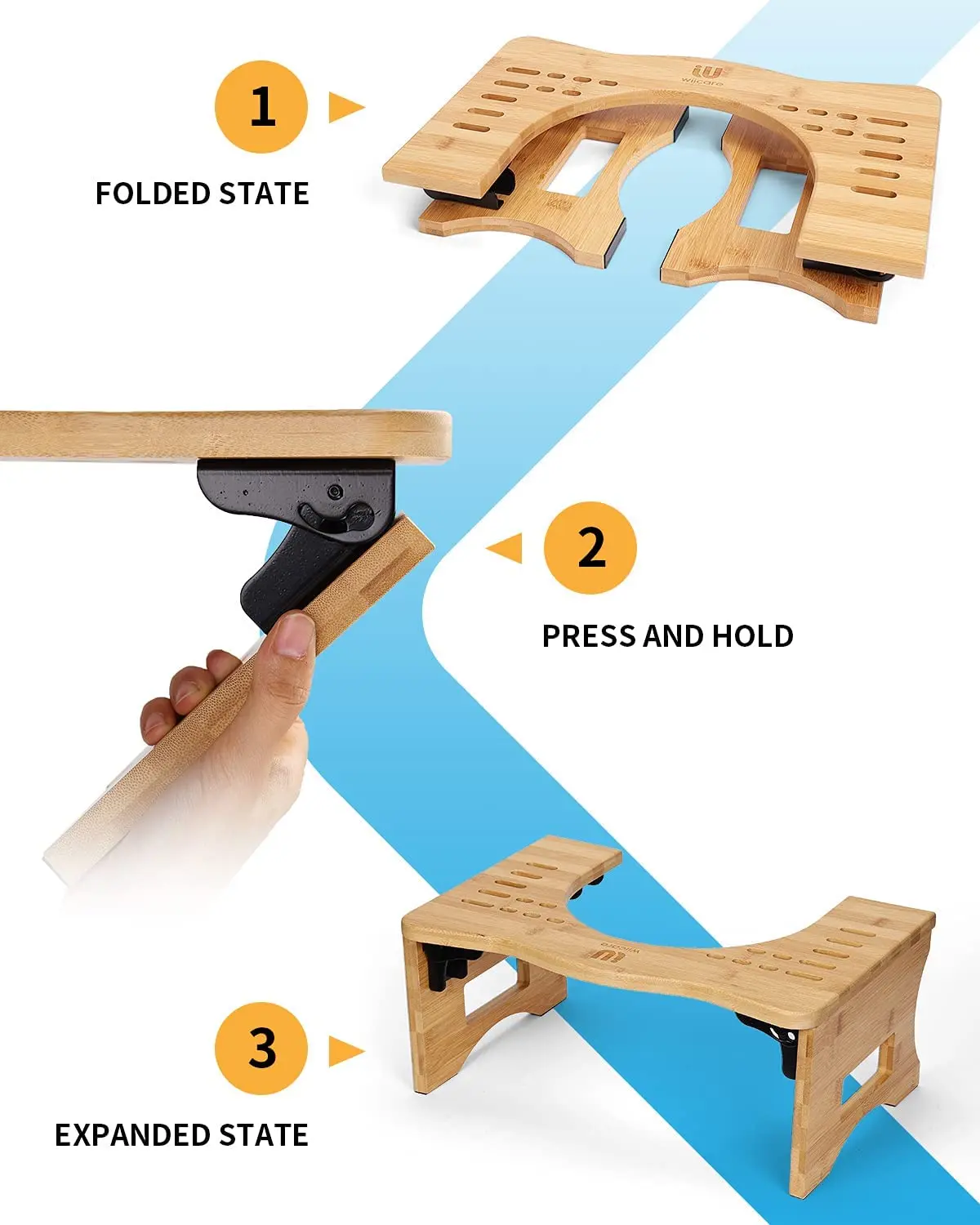 1

FOLDED STATE

wiicare

2

PRESS AND HOLD

wiicare

3

EXPANDED STATE