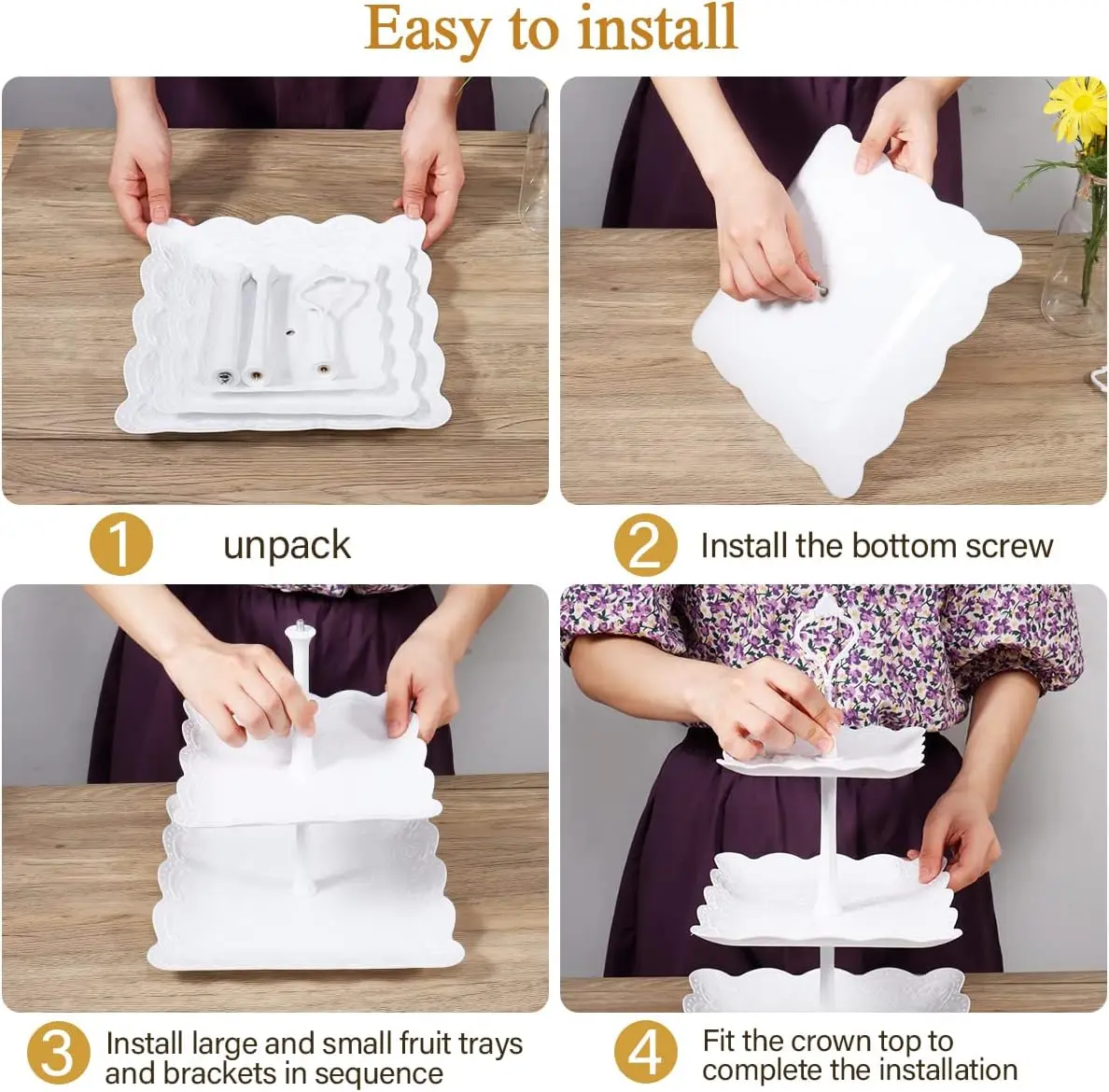 Easy to install

1 unpack

2 Install the bottom screw

3 Install large and small fruit trays and brackets in sequence

4 Fit the crown top to complete the installation