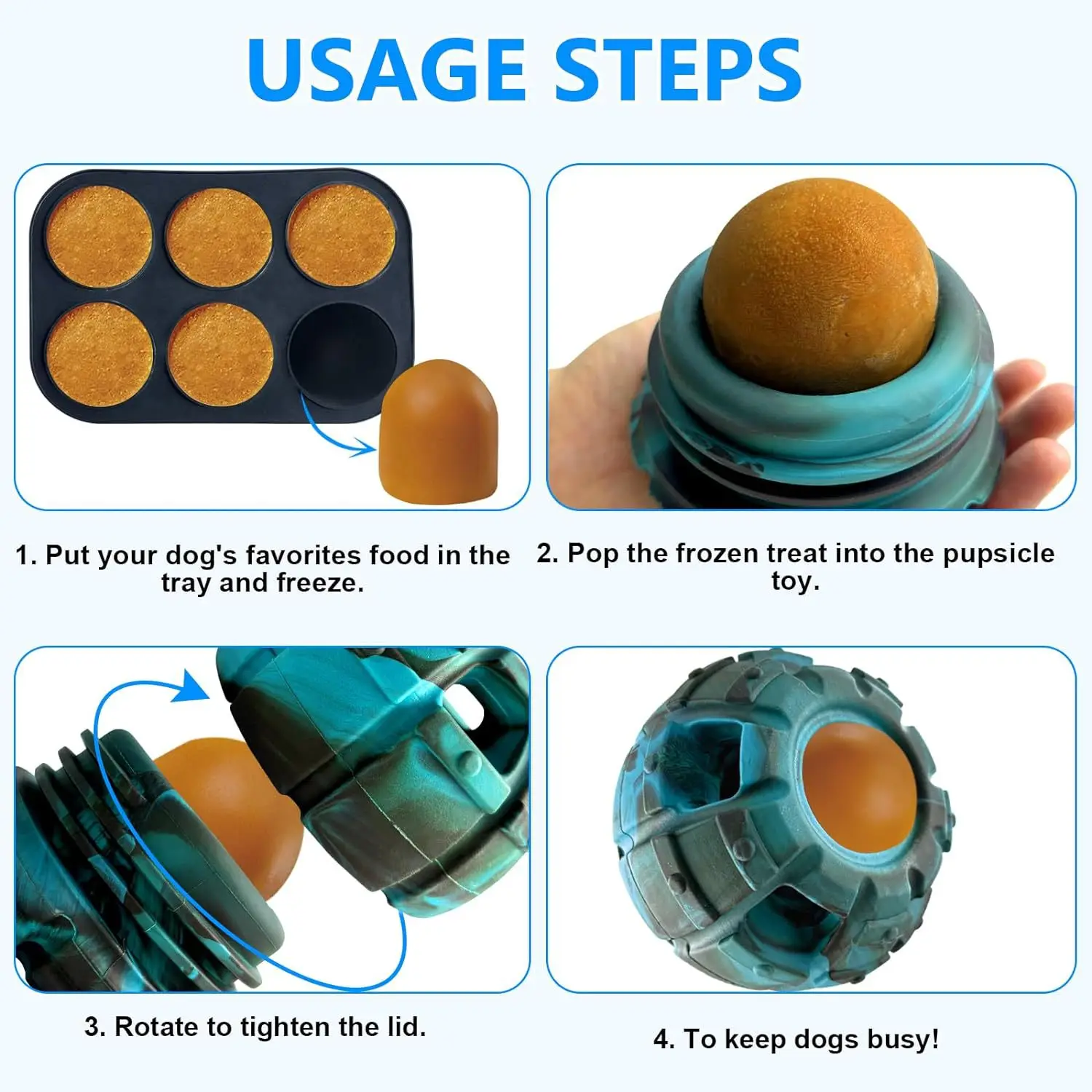 USAGE STEPS

1. Put your dog's favorites food in the tray and freeze.

2. Pop the frozen treat into the pupsicle toy.

3. Rotate to tighten the lid.

4. To keep dogs busy!