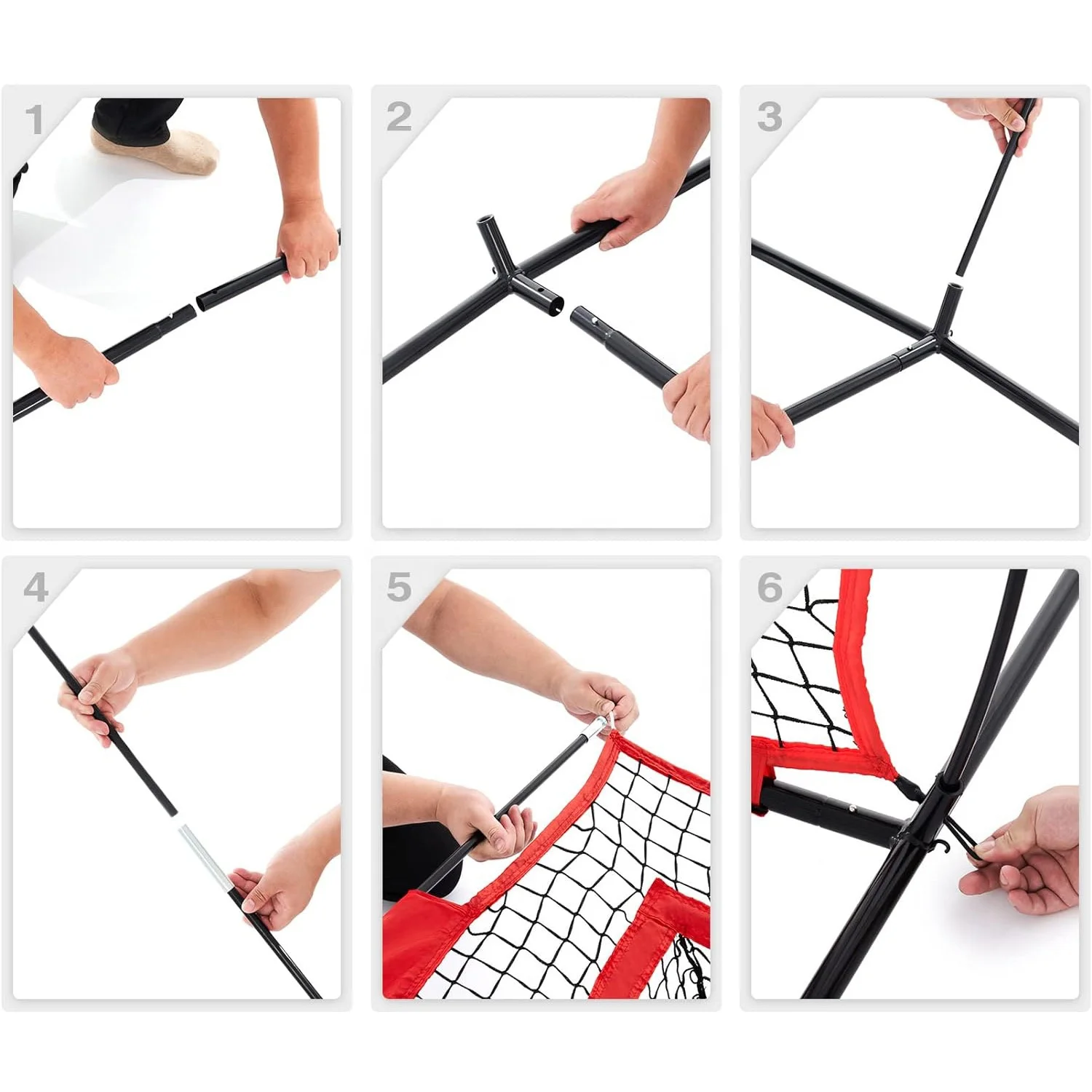 1
2
3
4
5
6