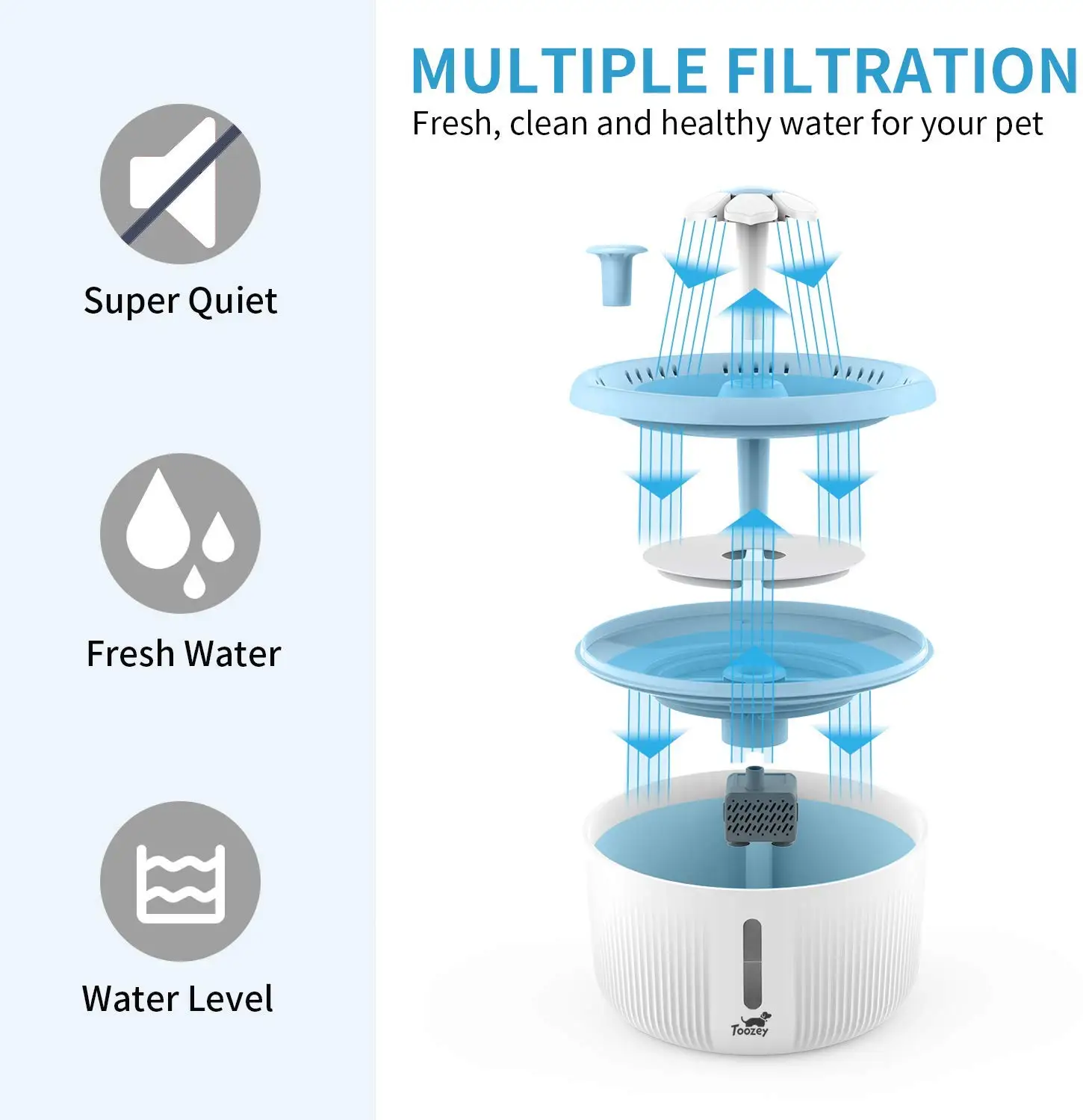 Super Quiet

Fresh Water

Water Level

MULTIPLE FILTRATION

Fresh, clean and healthy water for your pet

Toozey