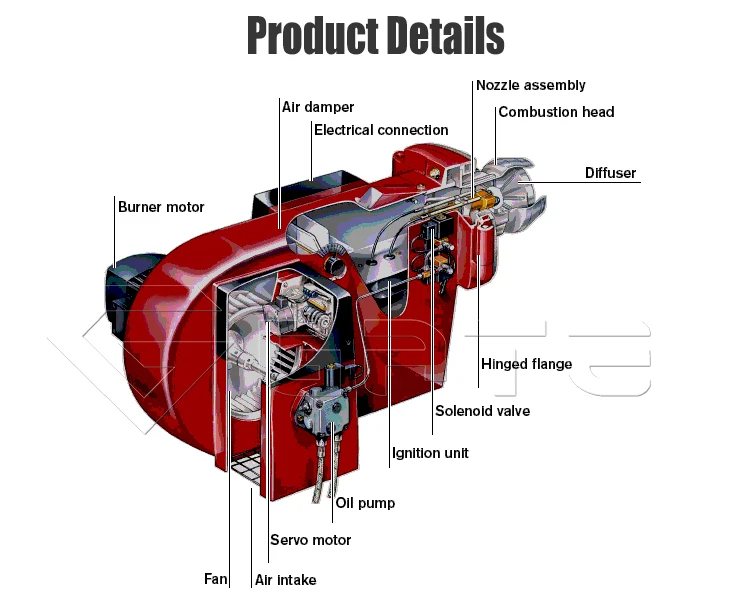 Product Details

Nozzle assembly

Air damper

Combustion head

Electrical connection

Diffuser

Burner motor

Hinged flange

Solenoid valve

Ignition unit

Oil pump

Servo motor

Fan

Air intake