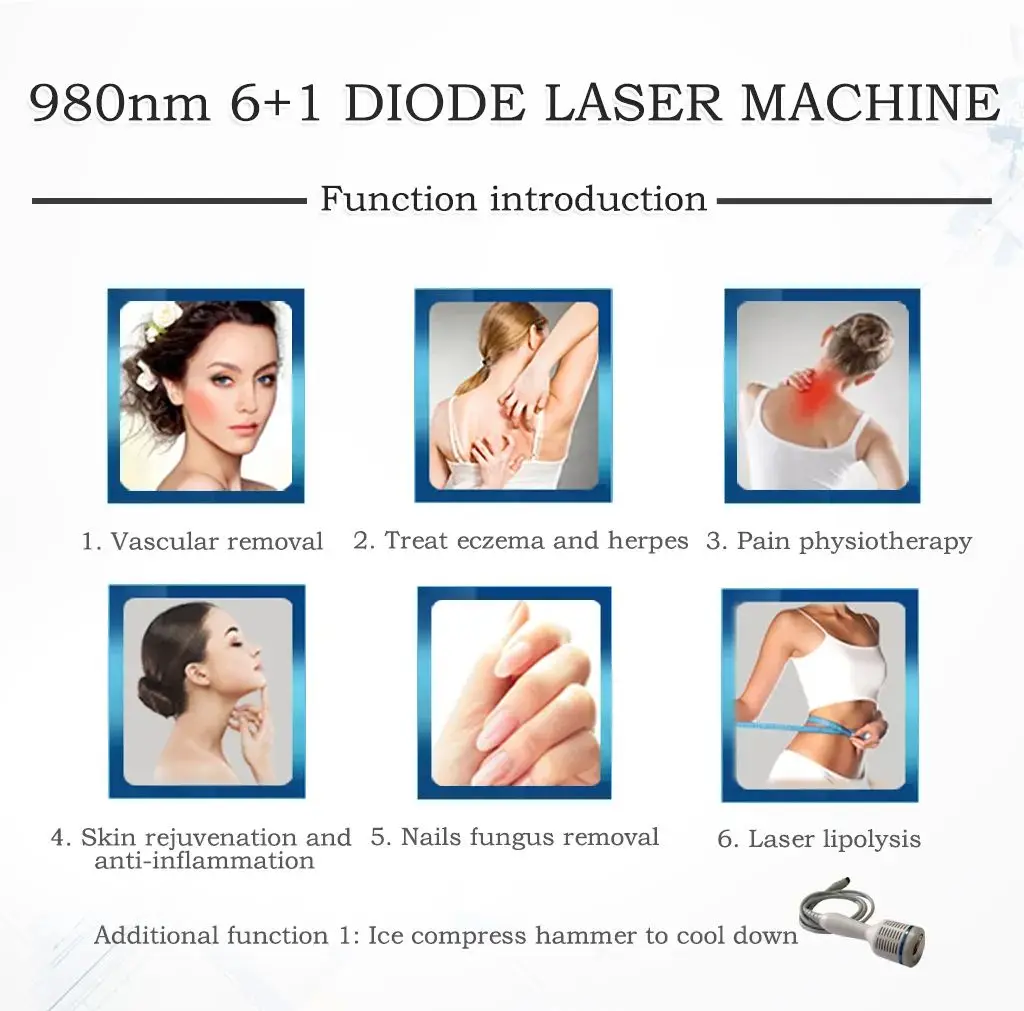 980nm 6+1 DIODE LASER MACHINE

Function introduction

1. Vascular removal

2. Treat eczema and herpes

3. Pain physiotherapy

4. Skin rejuvenation and anti-inflammation

5. Nails fungus removal

6. Laser lipolysis

Additional function 1: Ice compress hammer to cool down