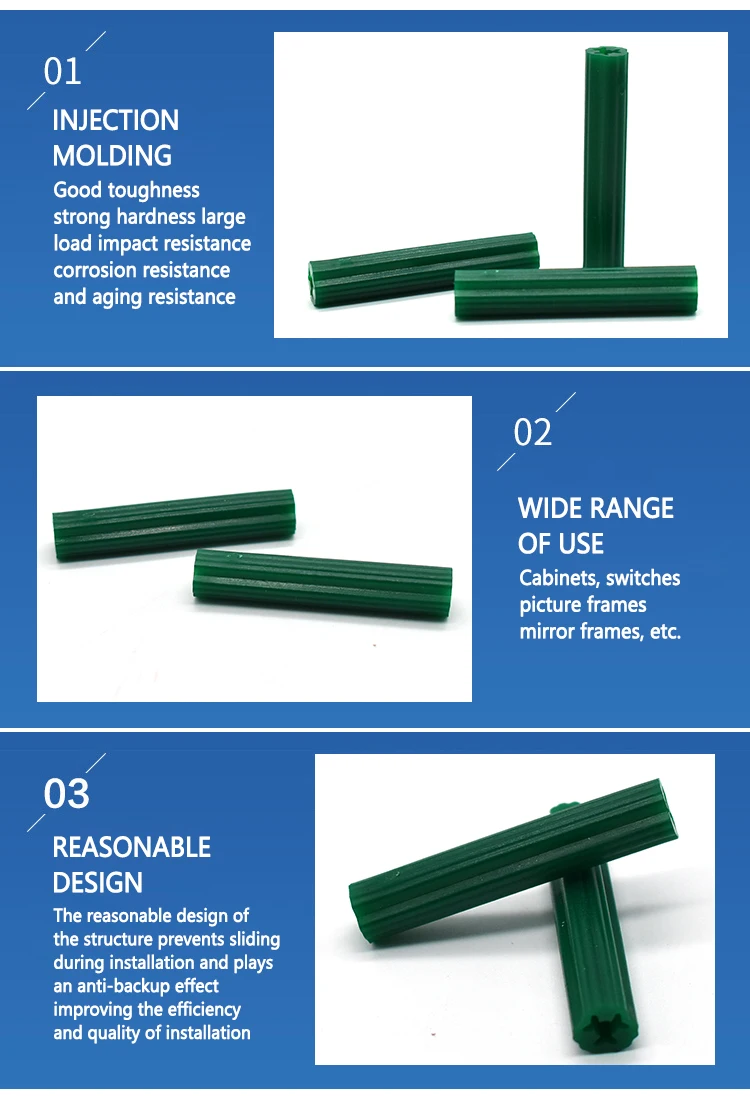 01

INJECTION MOLDING

Good toughness strong hardness large load impact resistance corrosion resistance and aging resistance

02

WIDE RANGE OF USE

Cabinets, switches picture frames mirror frames, etc.

03

REASONABLE DESIGN

The reasonable design of the structure prevents sliding during installation and plays an anti-backup effect improving the efficiency and quality of installation