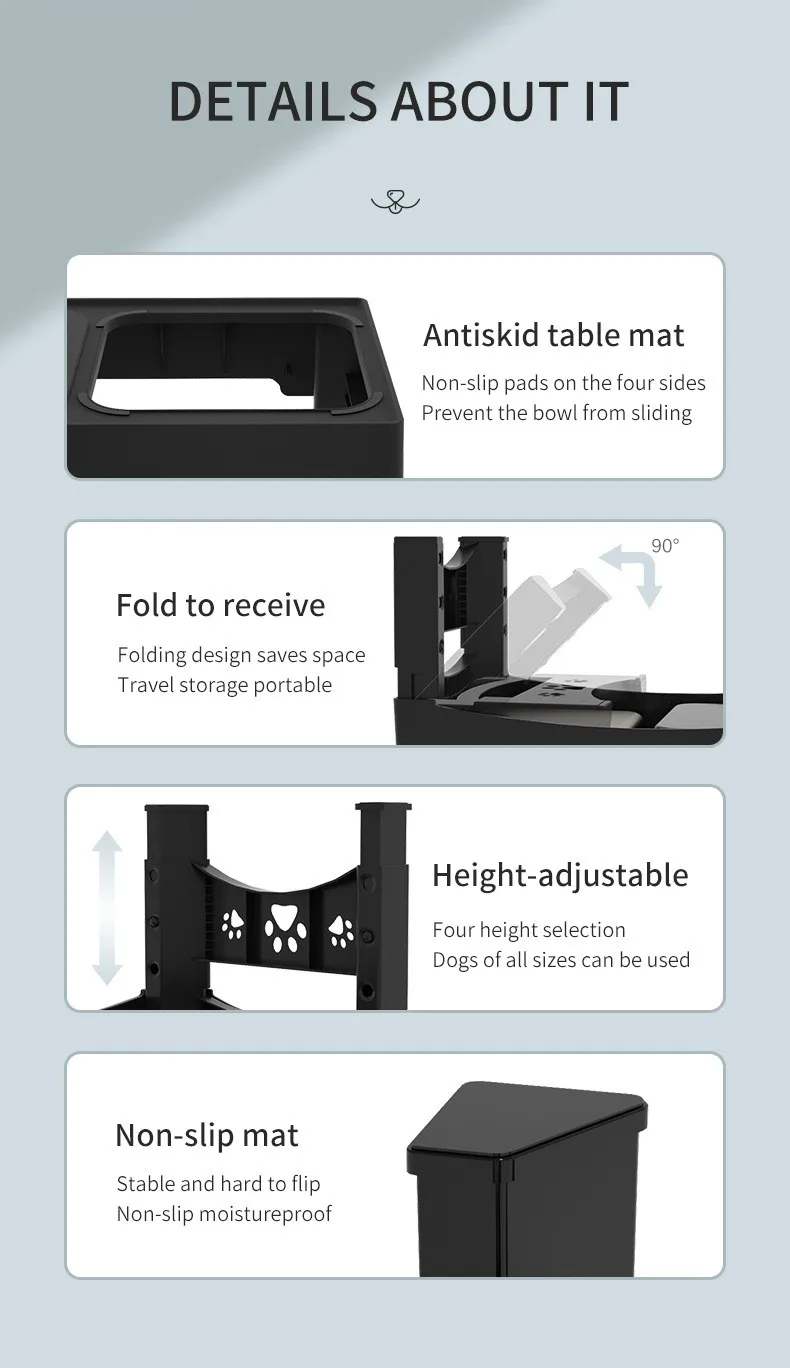 DETAILS ABOUT IT

Antiskid table mat

Non-slip pads on the four sides
Prevent the bowl from sliding

90°

Fold to receive

Folding design saves space
Travel storage portable

Height-adjustable

Four height selection
Dogs of all sizes can be used

Non-slip mat

Stable and hard to flip
Non-slip moistureproof