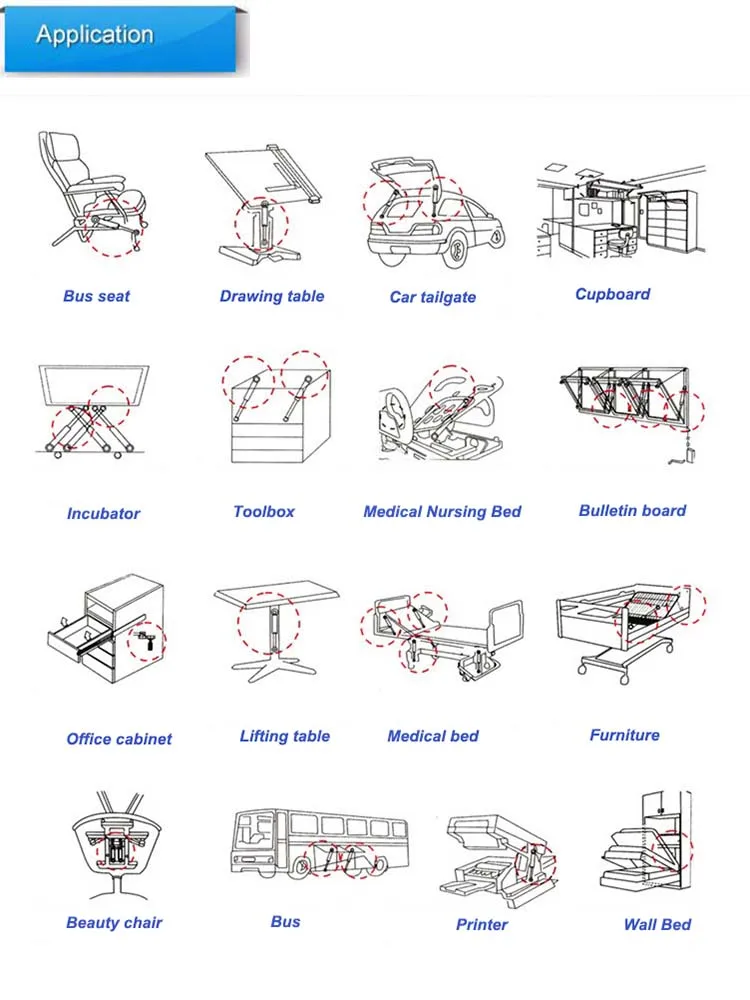 Application

Bus seat
Drawing table
Car tailgate
Cupboard

Incubator
Toolbox
Medical Nursing Bed
Bulletin board

Office cabinet
Lifting table
Medical bed
Furniture

Beauty chair
Bus
Printer
Wall Bed