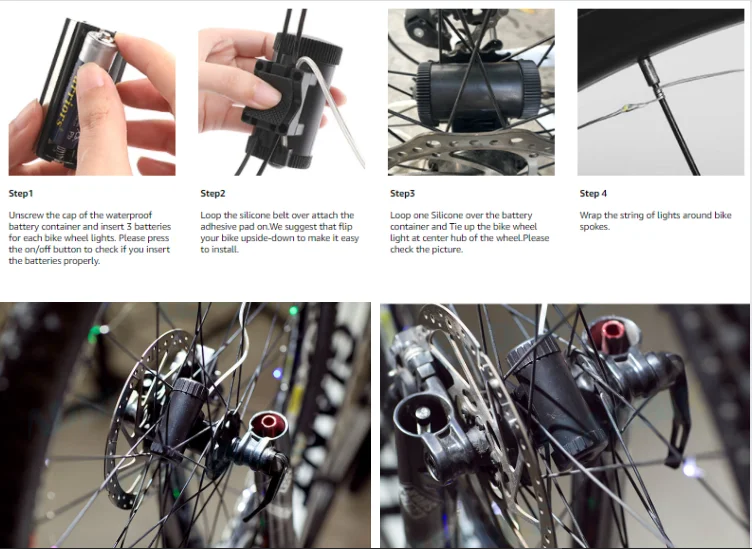 Step1

Unscrew the cap of the waterproof battery container and insert 3 batteries for each bike wheel lights. Please press the on/off button to check if you insert the batteries properly.

Step2

Loop the silicone belt over attach the adhesive pad on.We suggest that flip your bike upside-down to make it easy to install.

Step3

Loop one Silicone over the battery container and Tie up the bike wheel light at center hub of the wheel.Please check the picture.

Step 4

Wrap the string of lights around bike spokes.