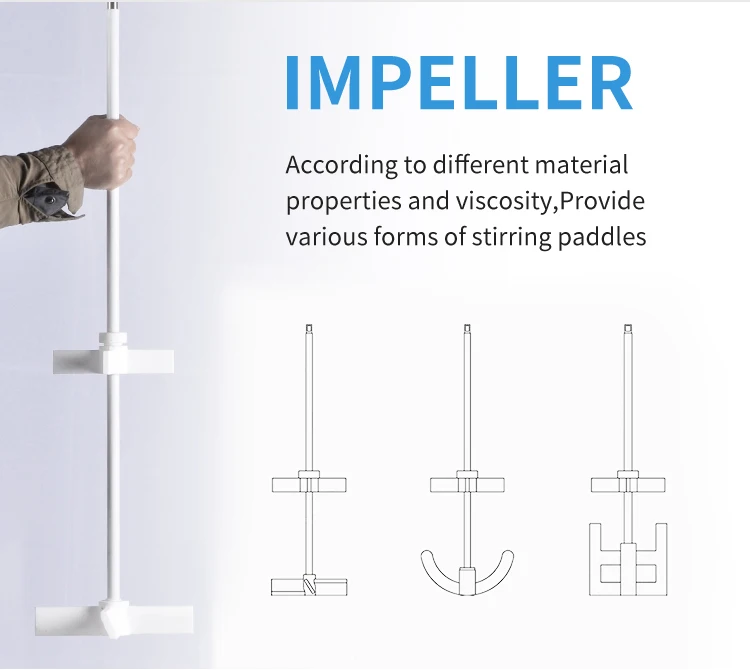 IMPELLER

According to different material properties and viscosity,Provide various forms of stirring paddles