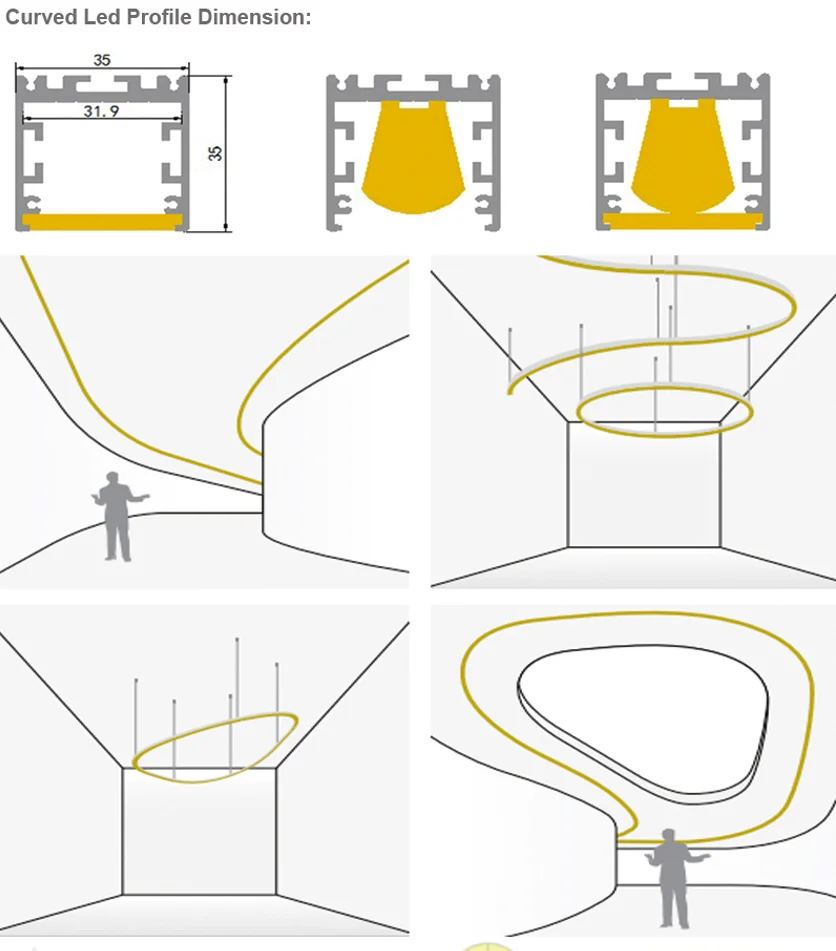 Curved Led Profile Dimension:

35

31.9

35