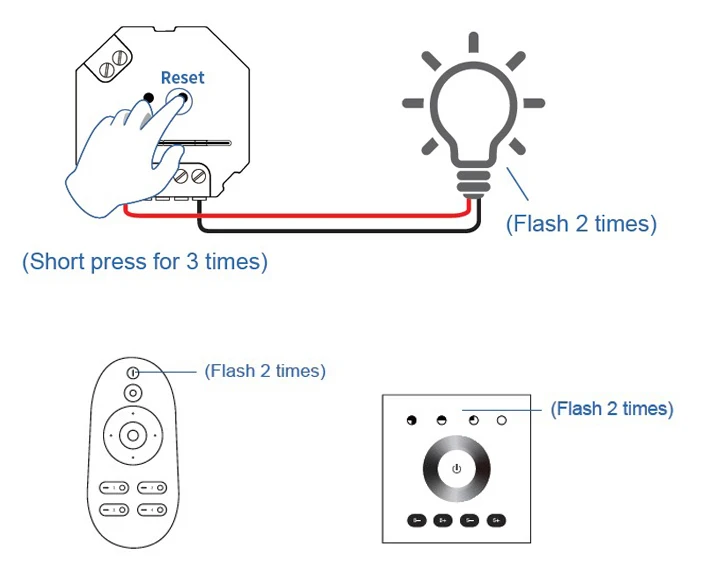 Reset

(Flash 2 times)

(Short press for 3 times)

(Flash 2 times)

(Flash 2 times)