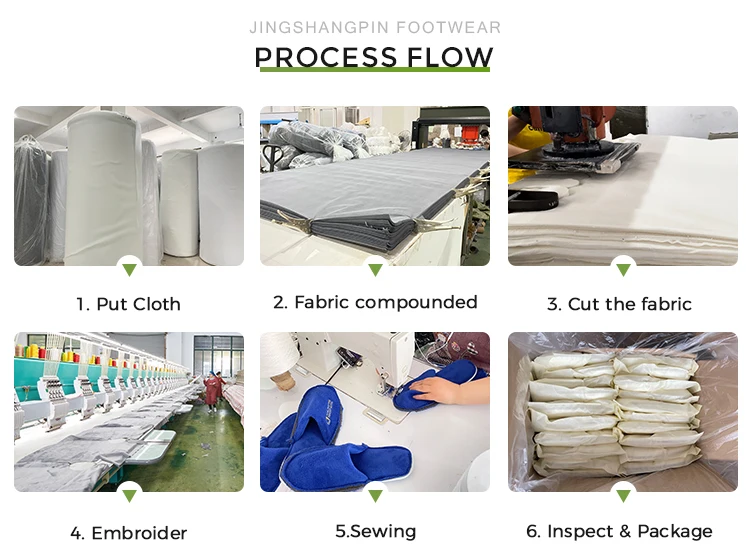 JINGSHANGPIN FOOTWEAR

PROCESS FLOW

1. Put Cloth

2. Fabric compounded

3. Cut the fabric

4. Embroider

5.Sewing

6. Inspect & Package