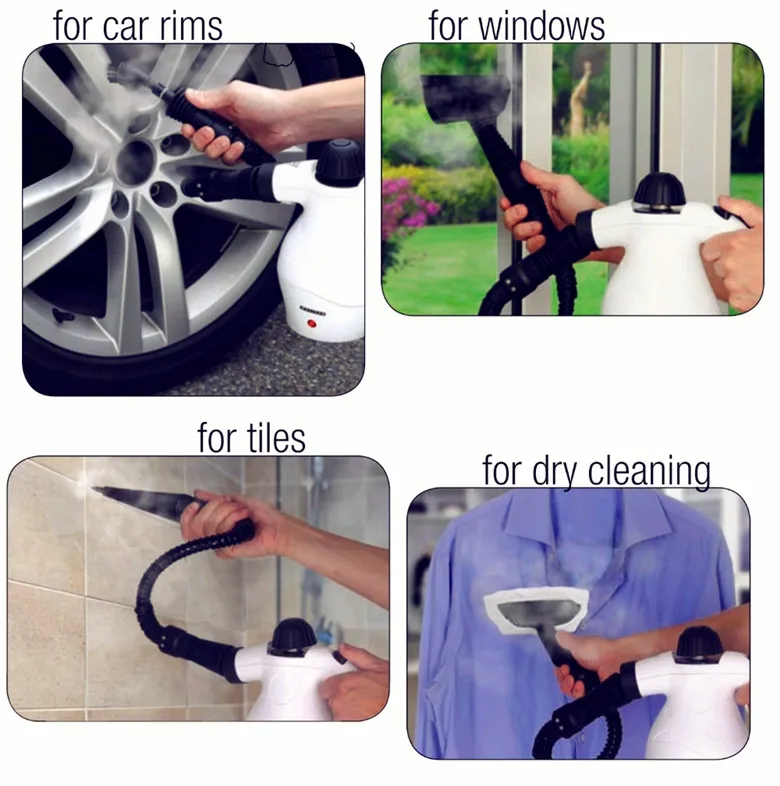 for car rims

for windows

for tiles

for dry cleaning