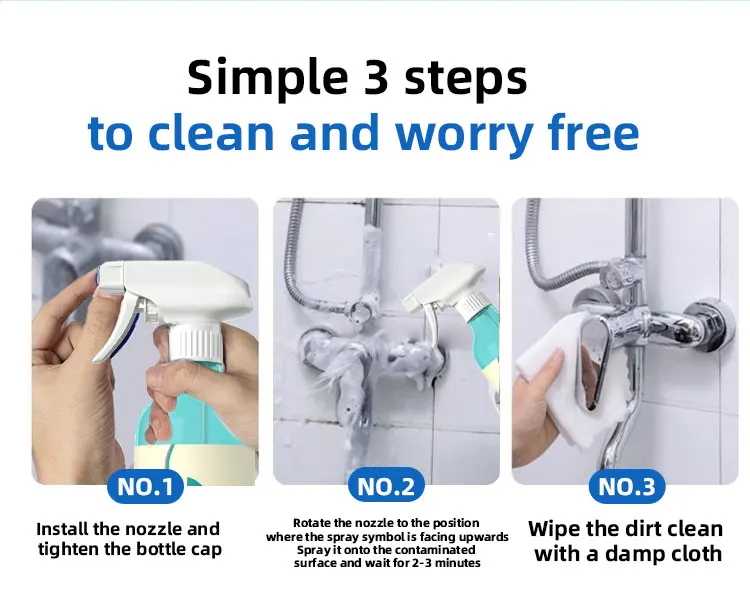 Simple 3 steps
to clean and worry free

NO.1
Install the nozzle and tighten the bottle cap

NO.2
Rotate the nozzle to the position where the spray symbol is facing upwards
Spray it onto the contaminated surface and wait for 2-3 minutes

NO.3
Wipe the dirt clean with a damp cloth