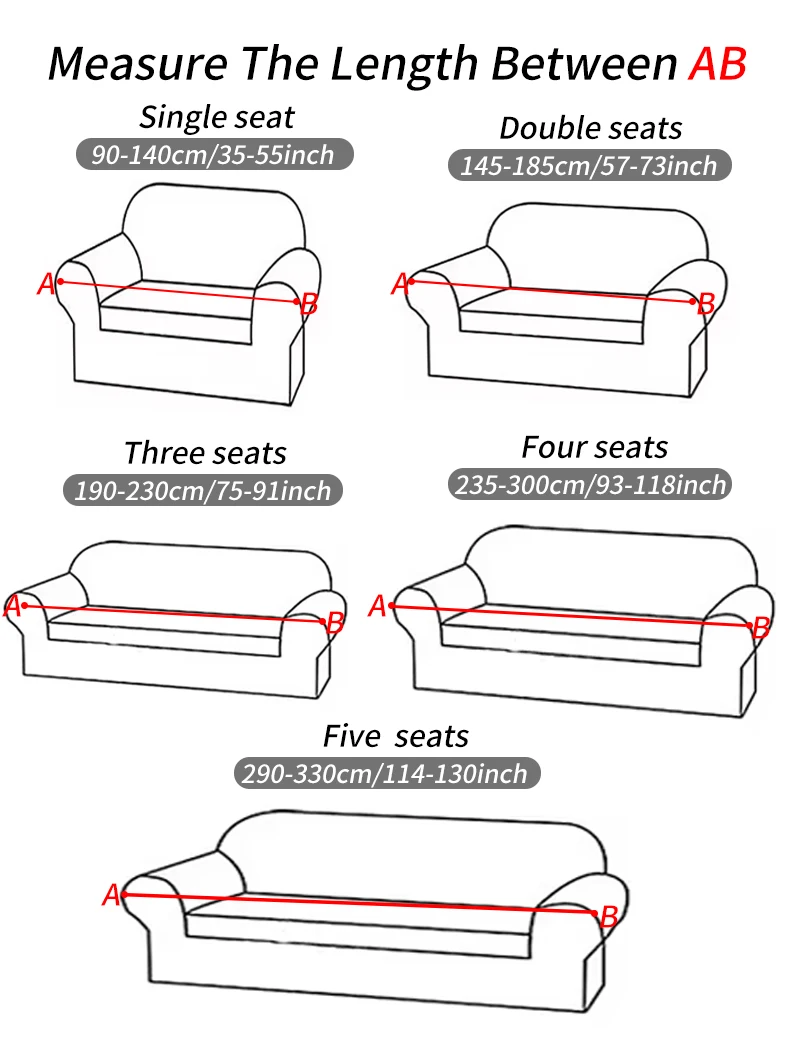 Measure The Length Between AB

Single seat
90-140cm/35-55inch

A
B

Double seats
145-185cm/57-73inch

A
B

Three seats
190-230cm/75-91inch

A
B

Four seats
235-300cm/93-118inch

A
B

Five seats
290-330cm/114-130inch

A
B