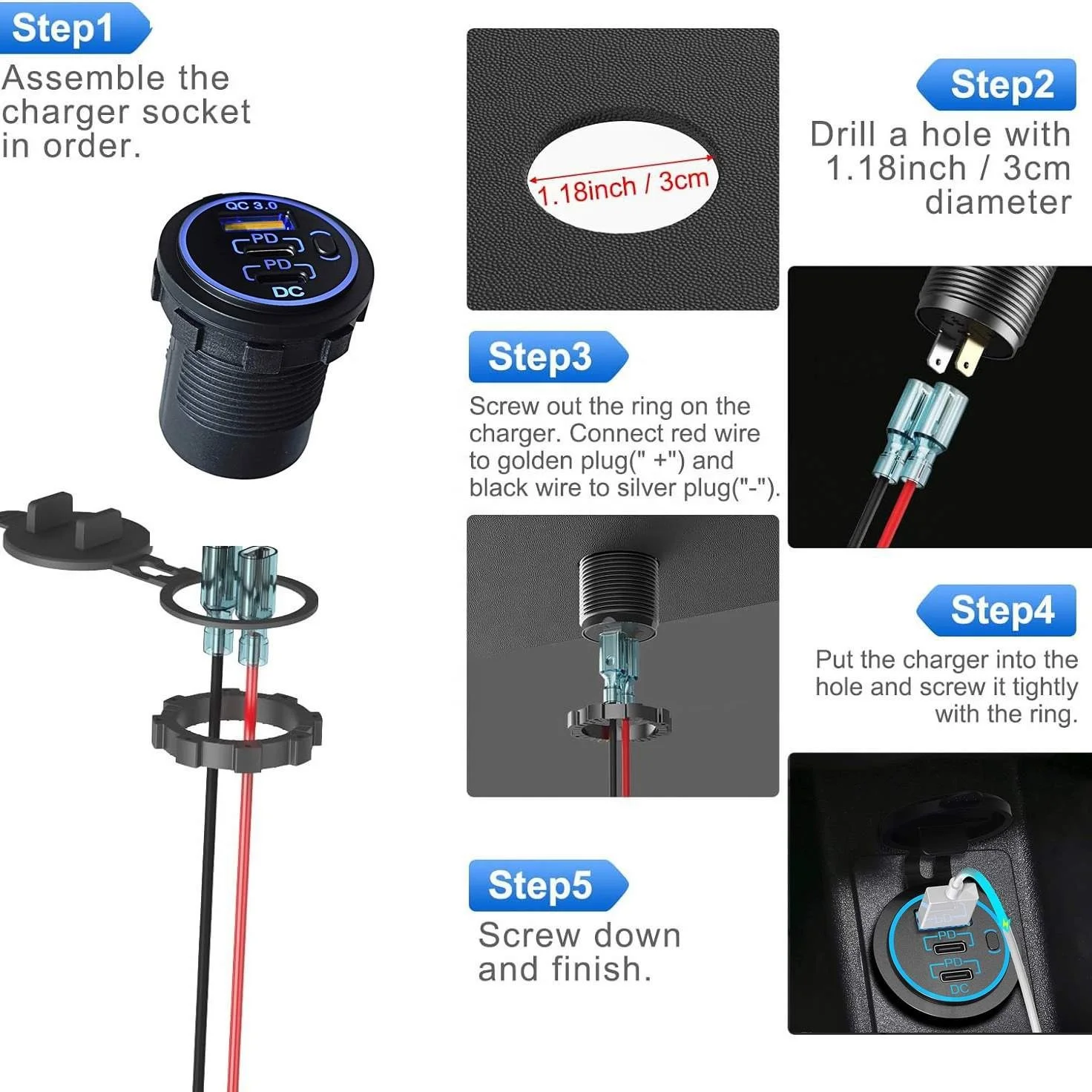 Step1
Assemble the charger socket in order.

QC 3.0
PD
PD
DC

1.18inch / 3cm

Step2
Drill a hole with 1.18inch / 3cm diameter

Step3
Screw out the ring on the charger. Connect red wire to golden plug(" +") and black wire to silver plug("-").

Step4
Put the charger into the hole and screw it tightly with the ring.

Step5
Screw down and finish.

PD
PD
DC