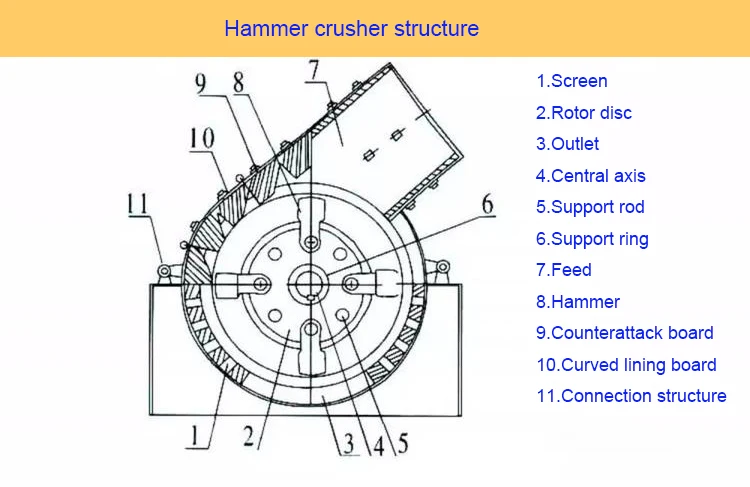 Hammer crusher structure

9 8 7 10 11 6 1 2 3 4 5

1.Screen
2.Rotor disc
3.Outlet
4.Central axis
5.Support rod
6.Support ring
7.Feed
8.Hammer
9.Counterattack board
10.Curved lining board
11.Connection structure