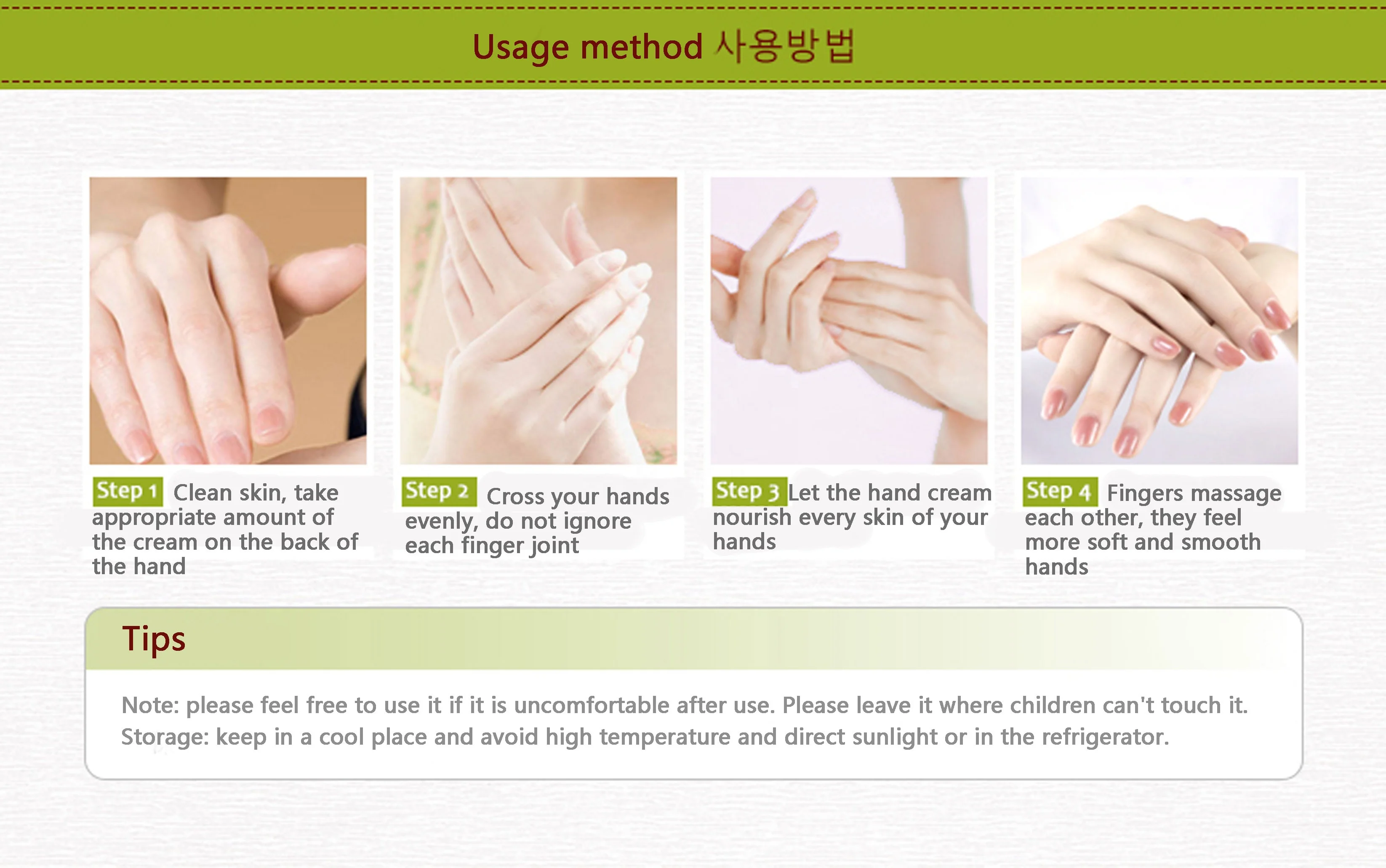 Usage method 사용방법

Step 1 Clean skin, take appropriate amount of the cream on the back of the hand

Step 2 Cross your hands evenly, do not ignore each finger joint

Step 3 Let the hand cream nourish every skin of your hands

Step 4 Fingers massage each other, they feel more soft and smooth hands

Tips

Note: please feel free to use it if it is uncomfortable after use. Please leave it where children can't touch it.
Storage: keep in a cool place and avoid high temperature and direct sunlight or in the refrigerator.