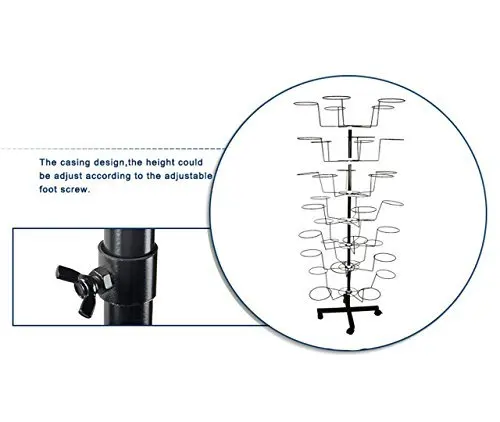 The casing design,the height could be adjust according to the adjustable foot screw.