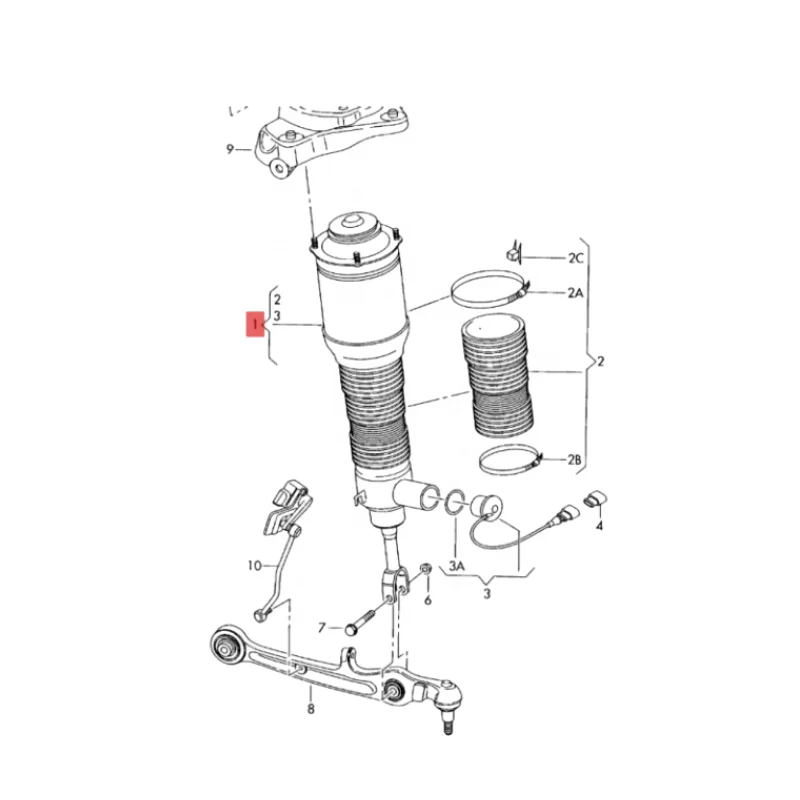 9
2C
2A
2
3
1
2
2B
4
10
3A
3
6
7
8