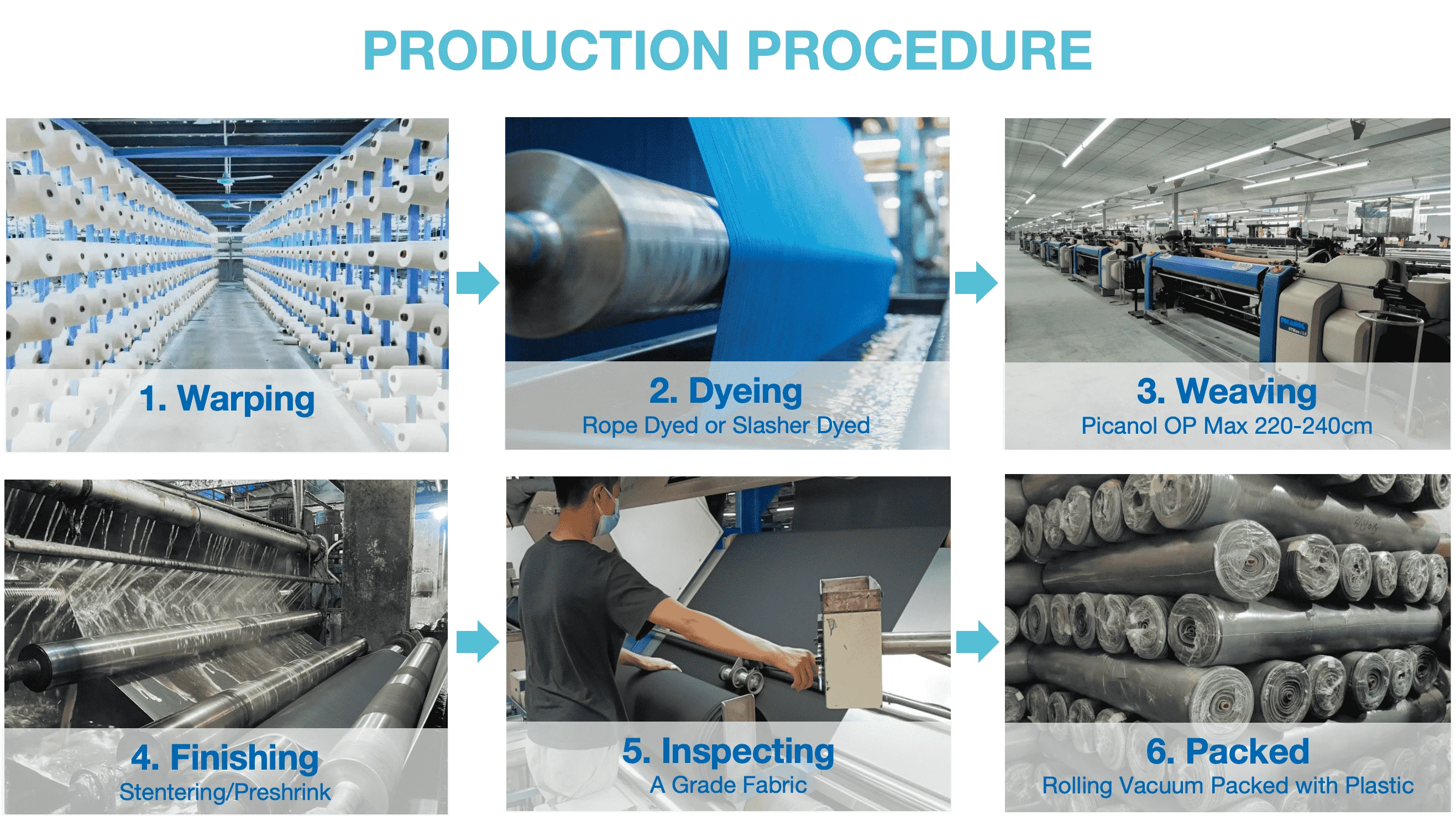 PRODUCTION PROCEDURE

1. Warping

2. Dyeing
Rope Dyed or Slasher Dyed

3. Weaving
Picanol OP Max 220-240cm

4. Finishing
Stentering/Preshrink

5. Inspecting
A Grade Fabric

6. Packed
Rolling Vacuum Packed with Plastic