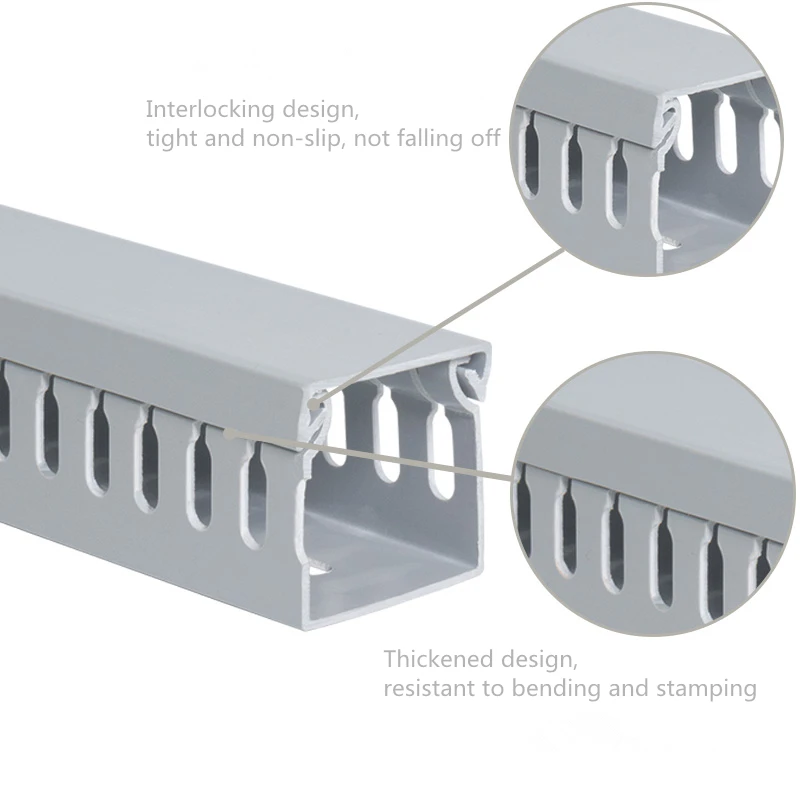 Interlocking design,
tight and non-slip, not falling off

Thickened design,
resistant to bending and stamping