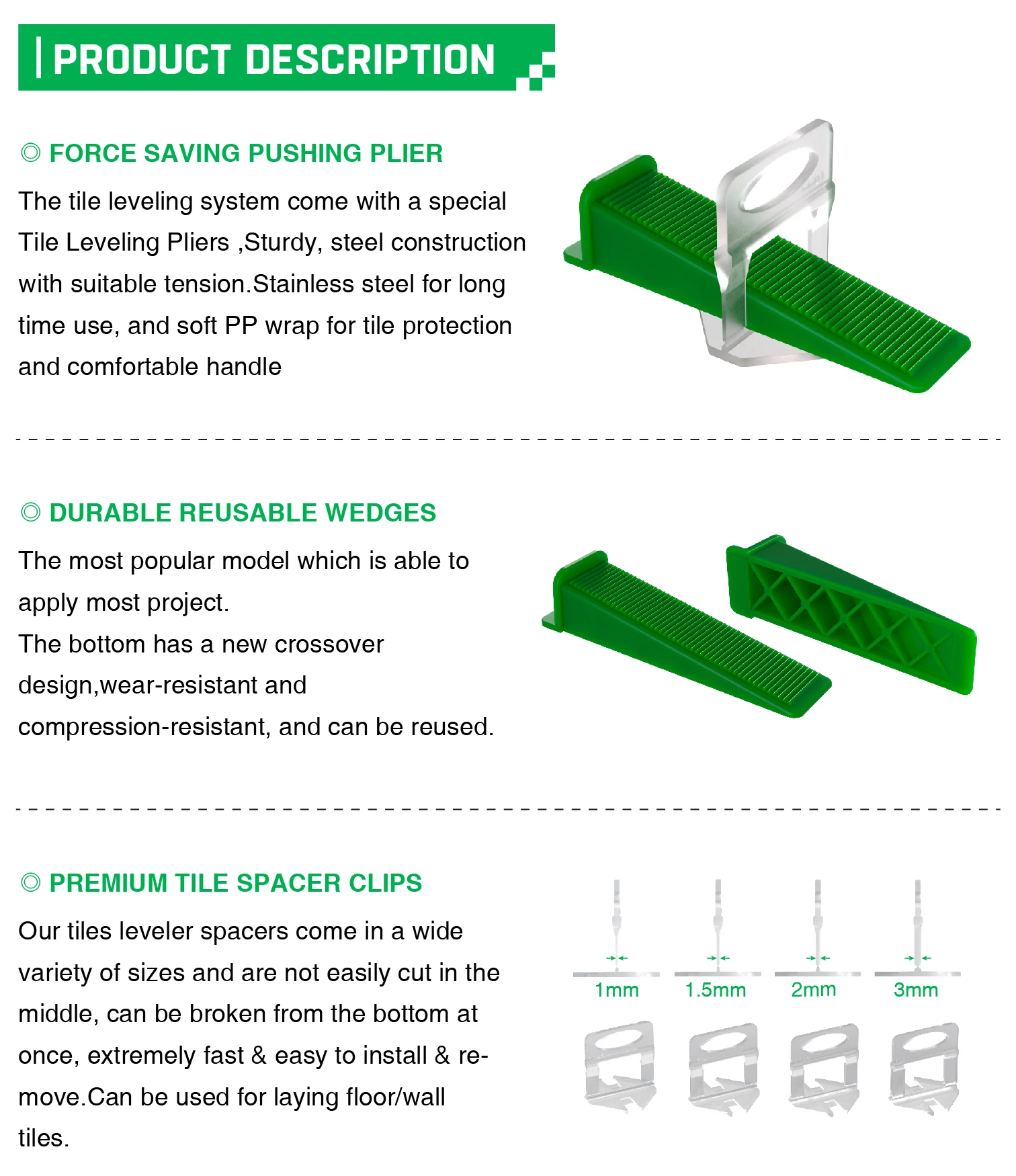 PRODUCT DESCRIPTION

◎ FORCE SAVING PUSHING PLIER

The tile leveling system come with a special Tile Leveling Pliers ,Sturdy, steel construction with suitable tension.Stainless steel for long time use, and soft PP wrap for tile protection and comfortable handle

◎ DURABLE REUSABLE WEDGES

The most popular model which is able to apply most project.
The bottom has a new crossover design,wear-resistant and compression-resistant, and can be reused.

◎ PREMIUM TILE SPACER CLIPS

Our tiles leveler spacers come in a wide variety of sizes and are not easily cut in the middle, can be broken from the bottom at once, extremely fast & easy to install & remove.Can be used for laying floor/wall tiles.

1mm 1.5mm 2mm 3mm