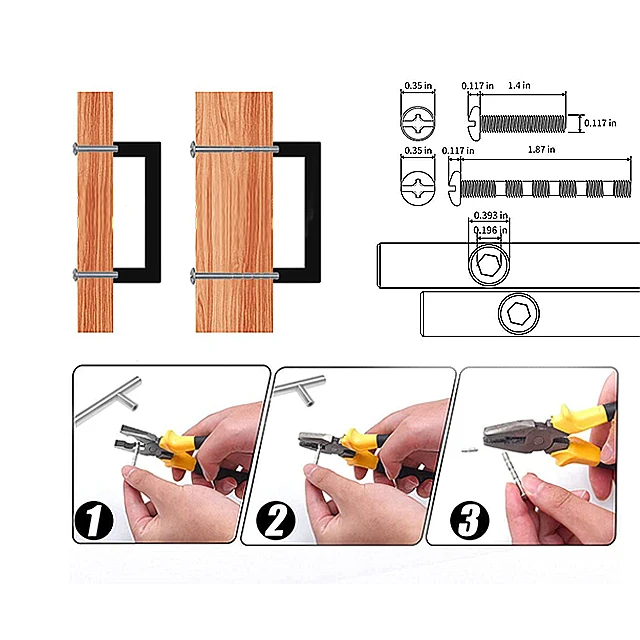 0.35 in
0.117 in
1.4 in
0.117 in
0.35 in
0.117 in
1.87 in
0.393 in
0.196 in

1
2
3