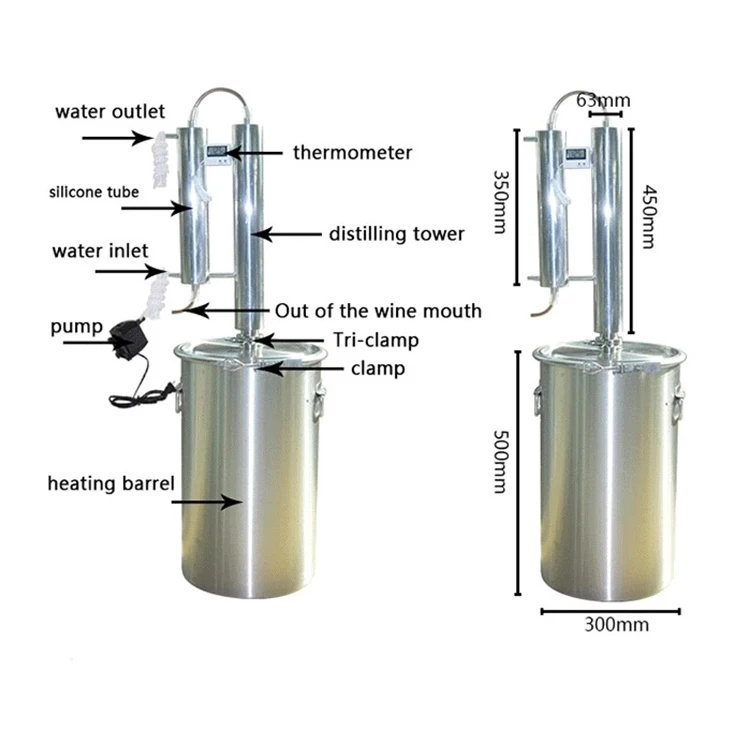 water outlet
thermometer
silicone tube
distilling tower
water inlet
Out of the wine mouth
pump
Tri-clamp
clamp
heating barrel

63mm
350mm
450mm
500mm
300mm