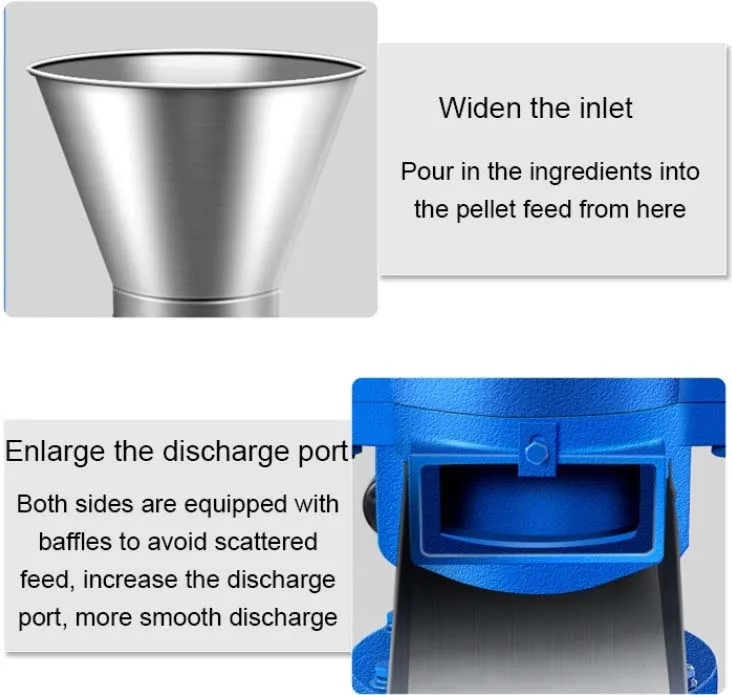 Widen the inlet

Pour in the ingredients into the pellet feed from here

Enlarge the discharge port

Both sides are equipped with baffles to avoid scattered feed, increase the discharge port, more smooth discharge