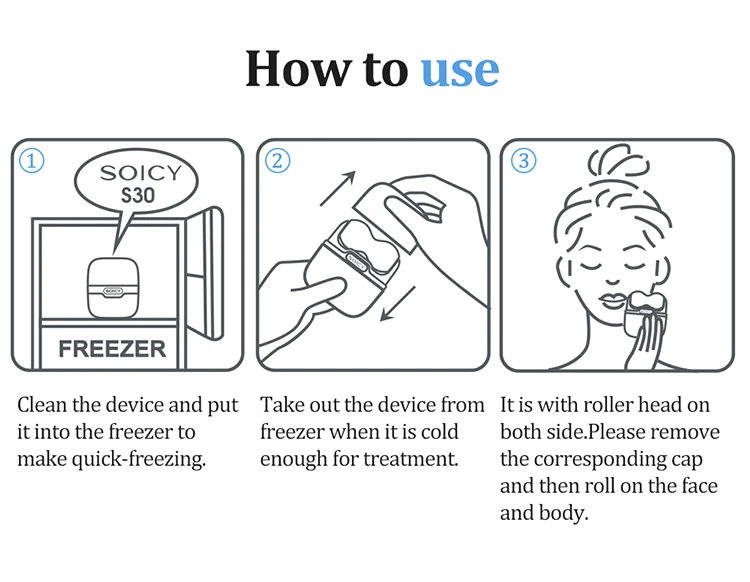 How to use

①

SOICY
S30

SOICY

FREEZER

Clean the device and put it into the freezer to make quick-freezing.

②

SOICY

Take out the device from freezer when it is cold enough for treatment.

③

It is with roller head on both side.Please remove the corresponding cap and then roll on the face and body.