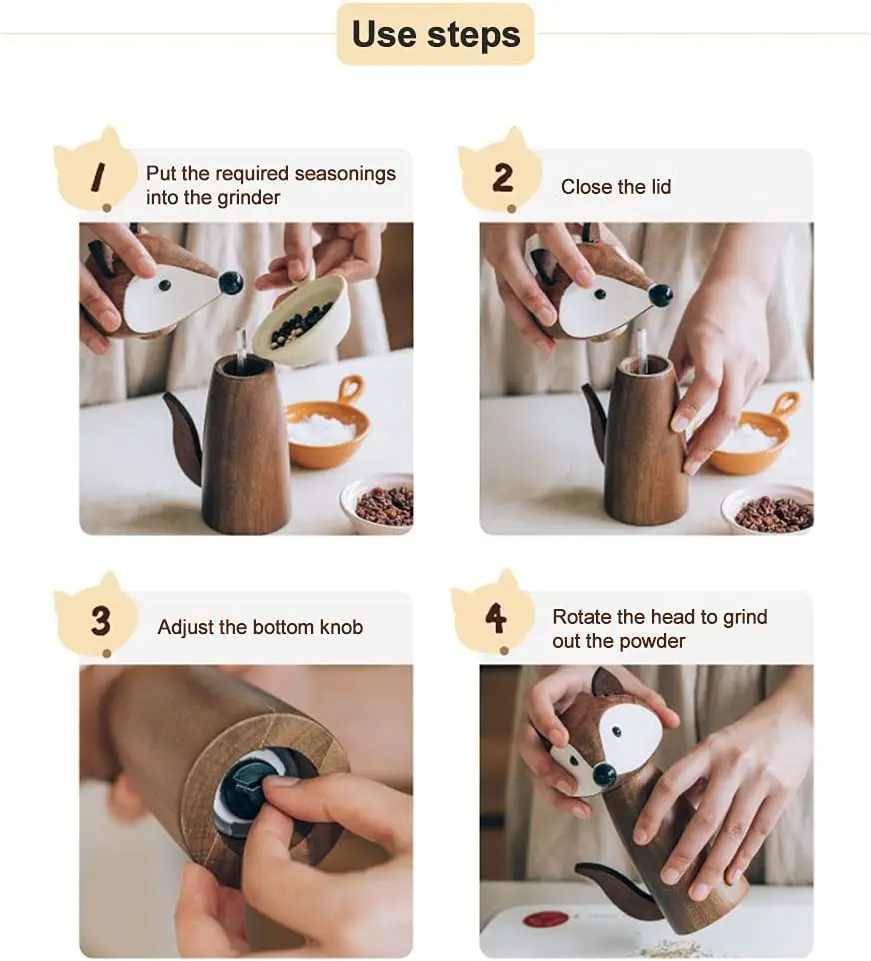 Use steps

1 Put the required seasonings into the grinder

2 Close the lid

3 Adjust the bottom knob

4 Rotate the head to grind out the powder