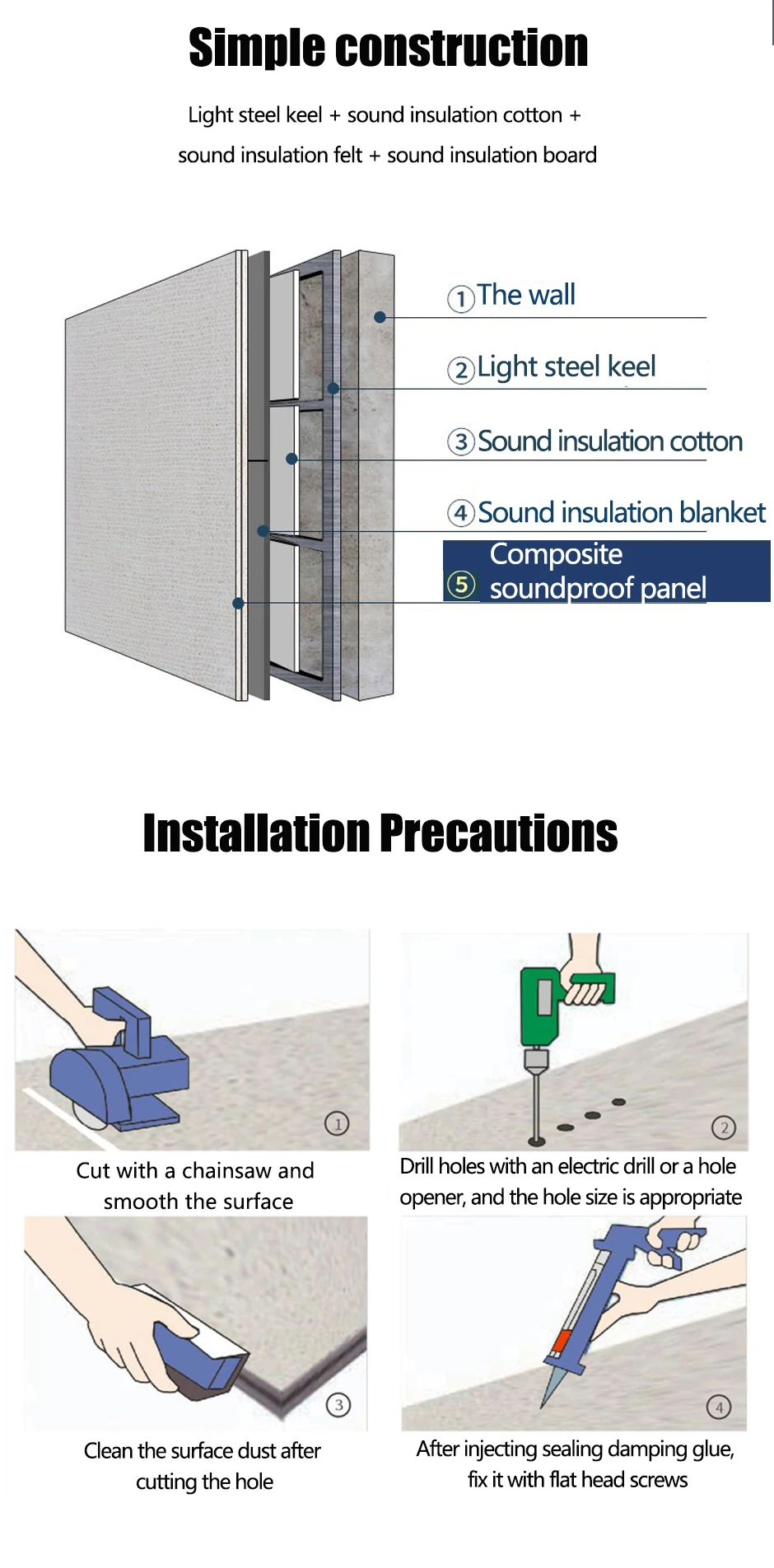 Simple construction

Light steel keel + sound insulation cotton + sound insulation felt + sound insulation board

① The wall

② Light steel keel

③ Sound insulation cotton

④ Sound insulation blanket

⑤ Composite soundproof panel

Installation Precautions

①

Cut with a chainsaw and smooth the surface

②

Drill holes with an electric drill or a hole opener, and the hole size is appropriate

③

Clean the surface dust after cutting the hole

④

After injecting sealing damping glue, fix it with flat head screws