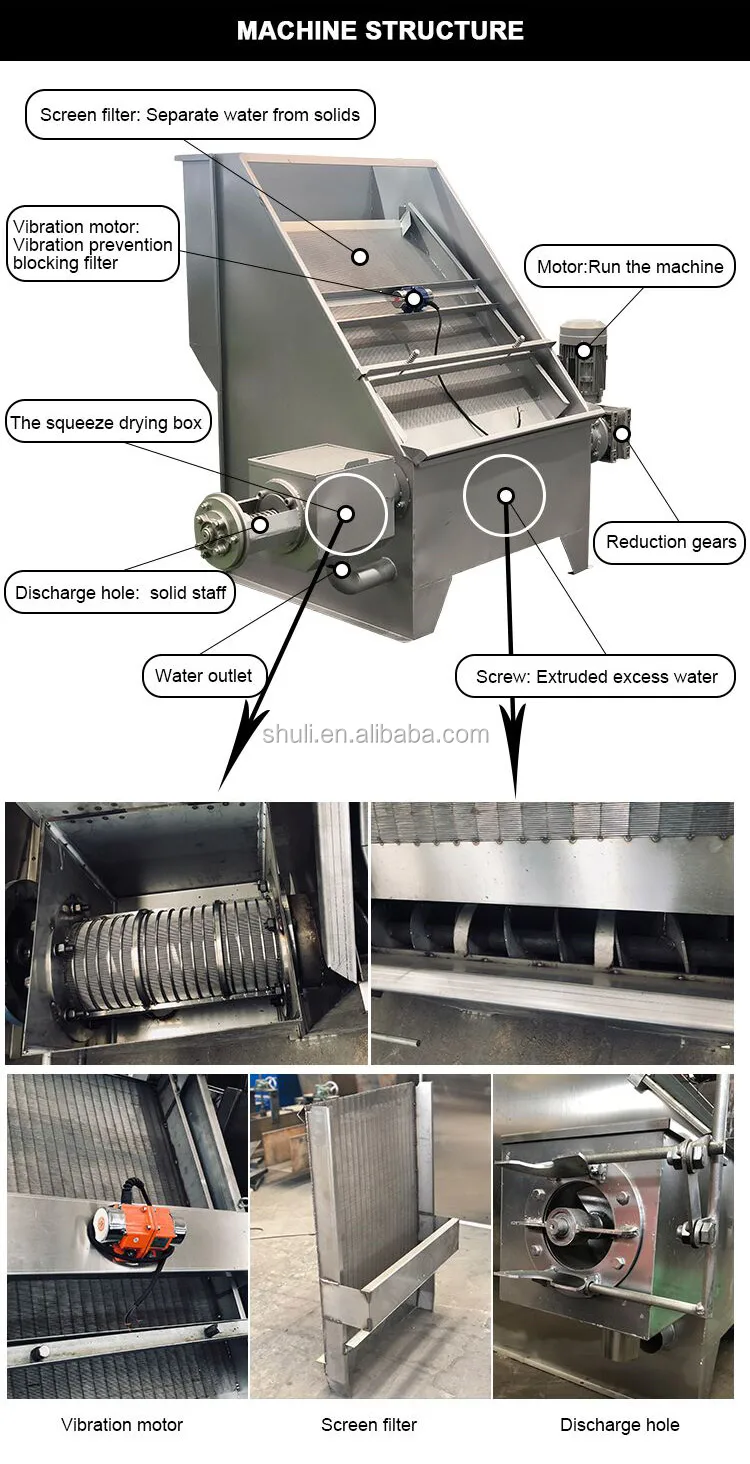 MACHINE STRUCTURE

Screen filter: Separate water from solids

Vibration motor: Vibration prevention blocking filter

Motor:Run the machine

The squeeze drying box

Reduction gears

Discharge hole: solid staff

Water outlet

Screw: Extruded excess water

shuli.en.alibaba.com

Vibration motor

Screen filter

Discharge hole