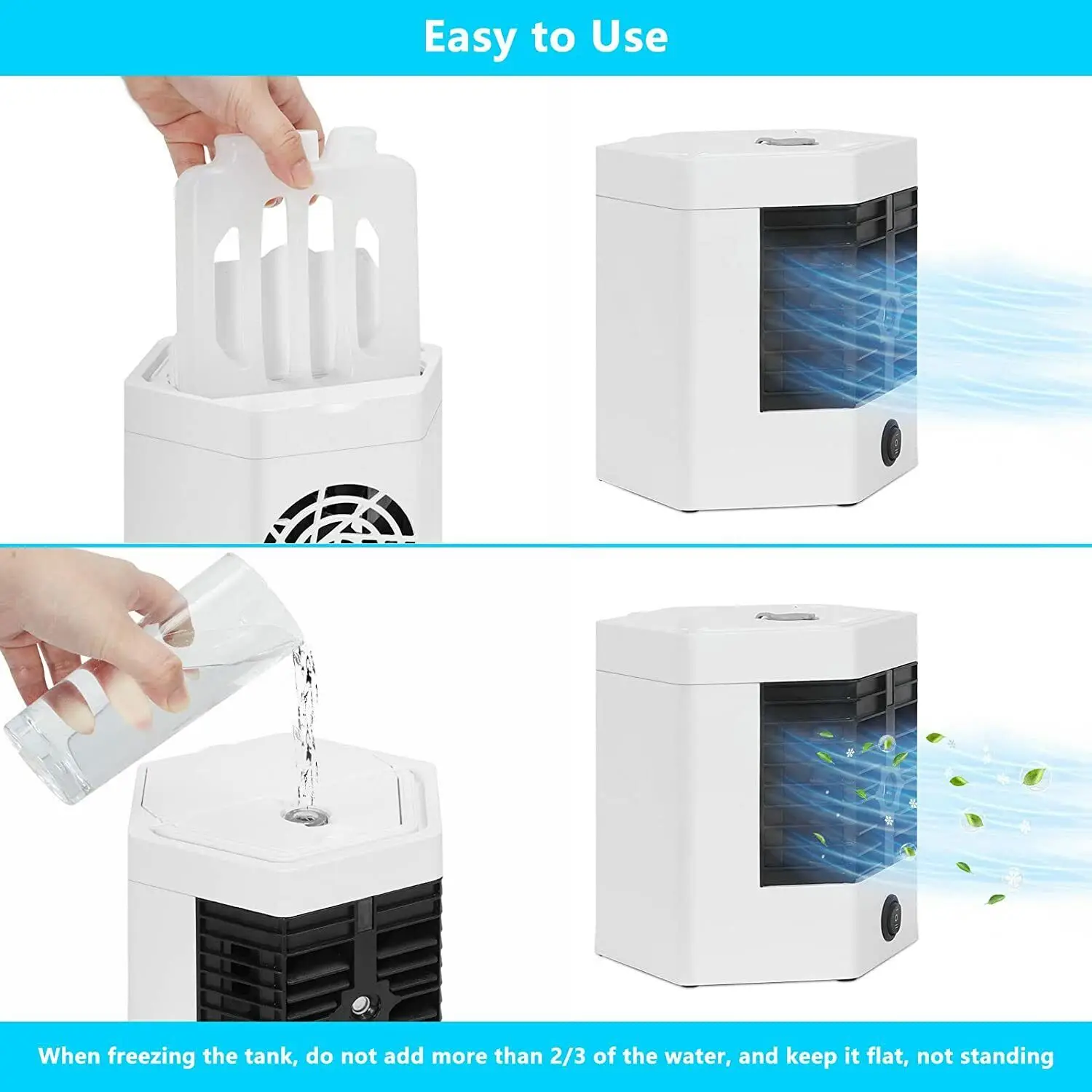 Easy to Use

When freezing the tank, do not add more than 2/3 of the water, and keep it flat, not standing