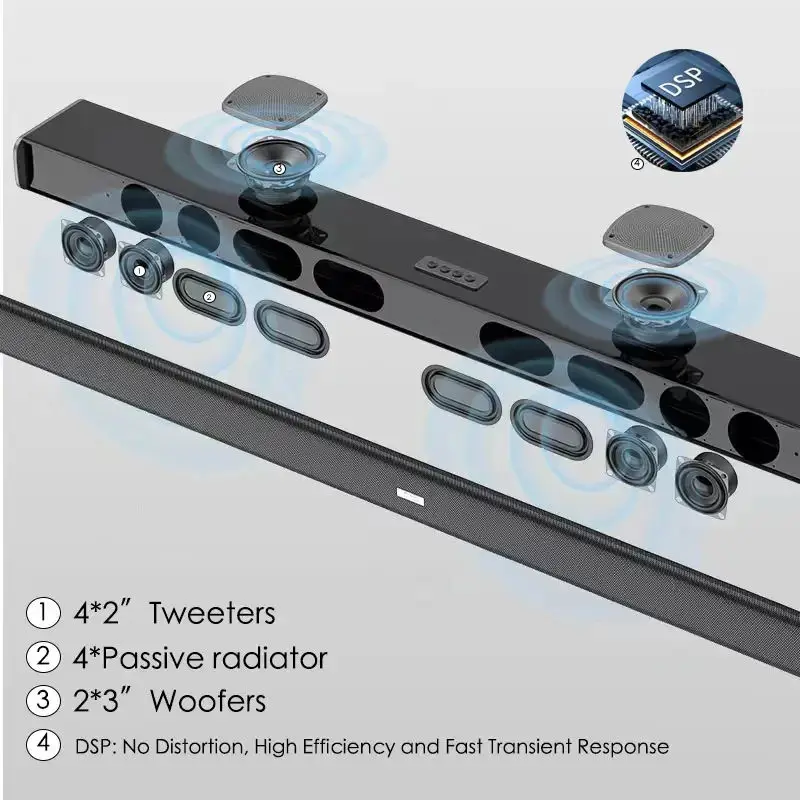 DSP

④

③

①

②

① 4*2″ Tweeters

② 4*Passive radiator

③ 2*3″ Woofers

④ DSP: No Distortion, High Efficiency and Fast Transient Response