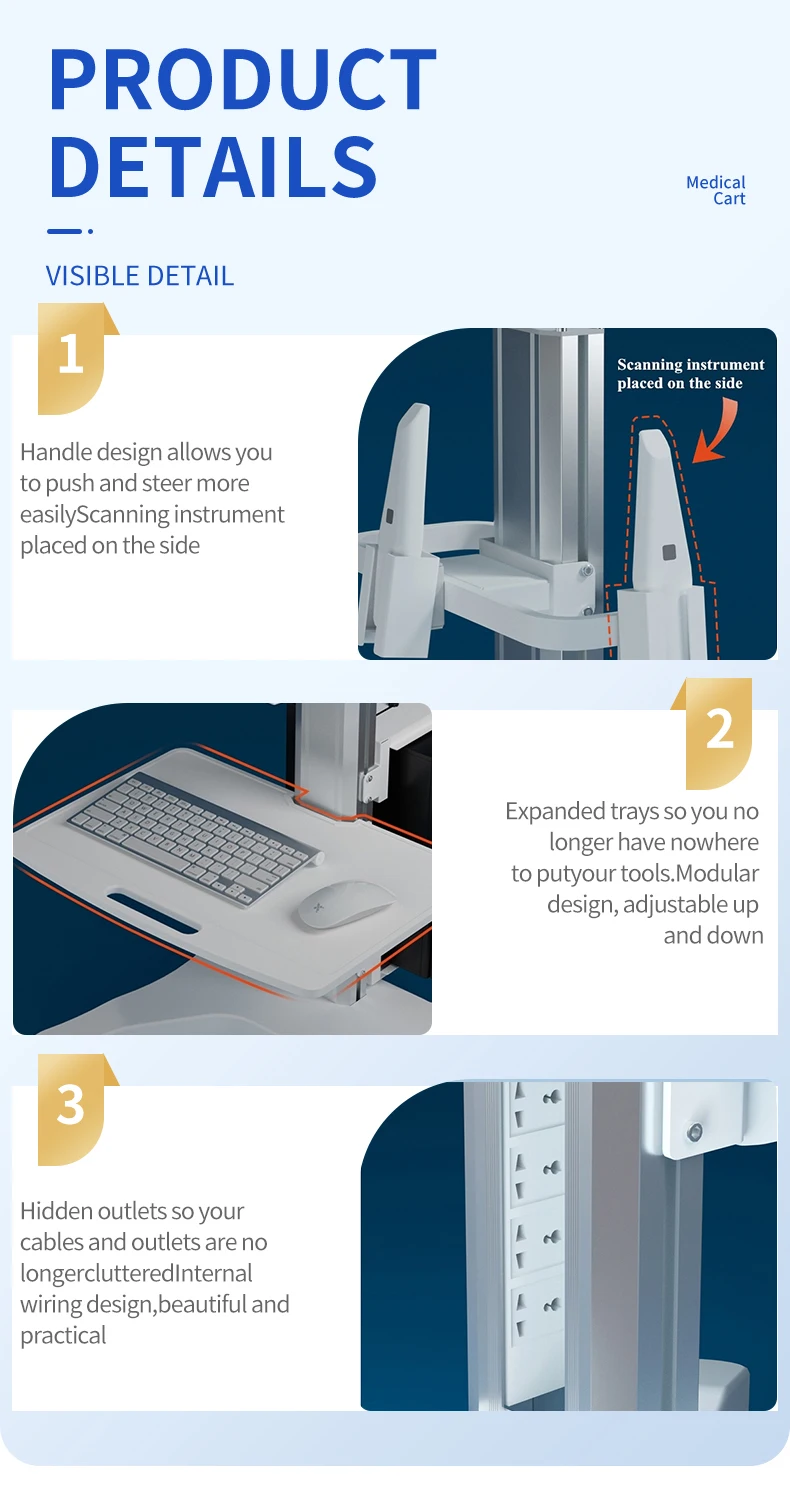 PRODUCT DETAILS

Medical Cart

VISIBLE DETAIL

1

Handle design allows you to push and steer more easilyScanning instrument placed on the side

Scanning instrument placed on the side

2

Expanded trays so you no longer have nowhere to putyour tools.Modular design, adjustable up and down

3

Hidden outlets so your cables and outlets are no longerclutteredInternal wiring design,beautiful and practical