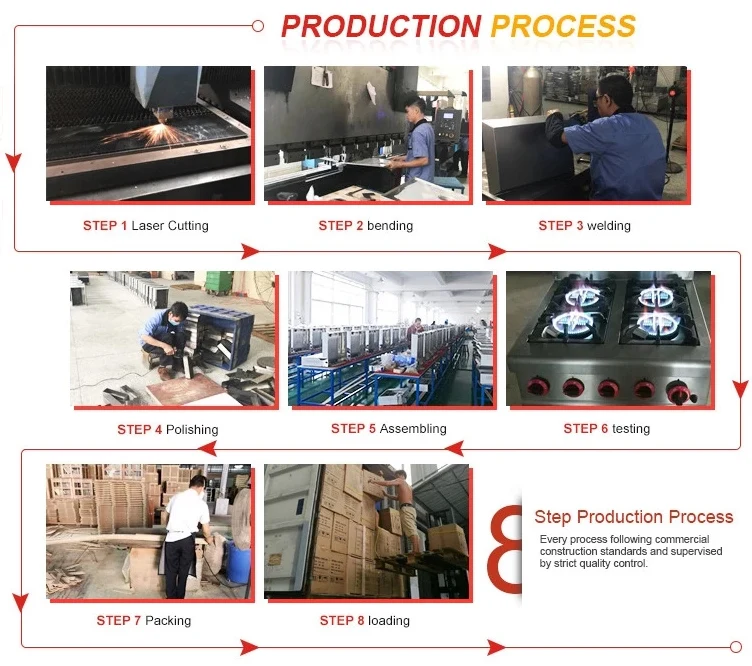 PRODUCTION PROCESS

STEP 1 Laser Cutting

STEP 2 bending

STEP 3 welding

STEP 4 Polishing

STEP 5 Assembling

STEP 6 testing

STEP 7 Packing

STEP 8 loading

8

Step Production Process

Every process following commercial construction standards and supervised by strict quality control.