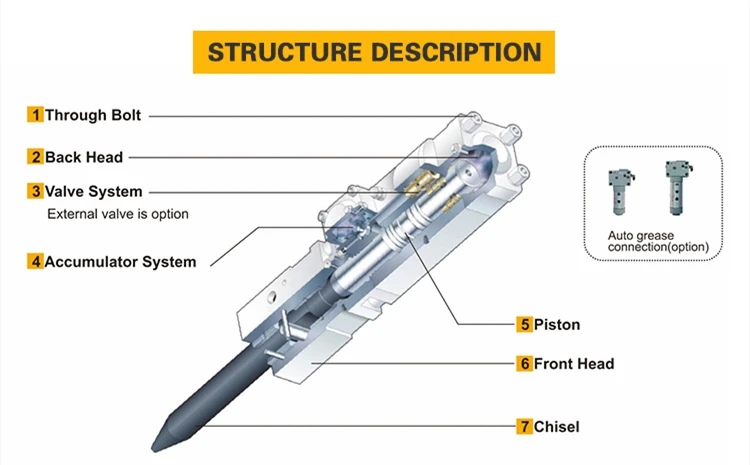 STRUCTURE DESCRIPTION

1 Through Bolt

2 Back Head

3 Valve System
External valve is option

4 Accumulator System

Auto grease connection(option)

5 Piston

6 Front Head

7 Chisel